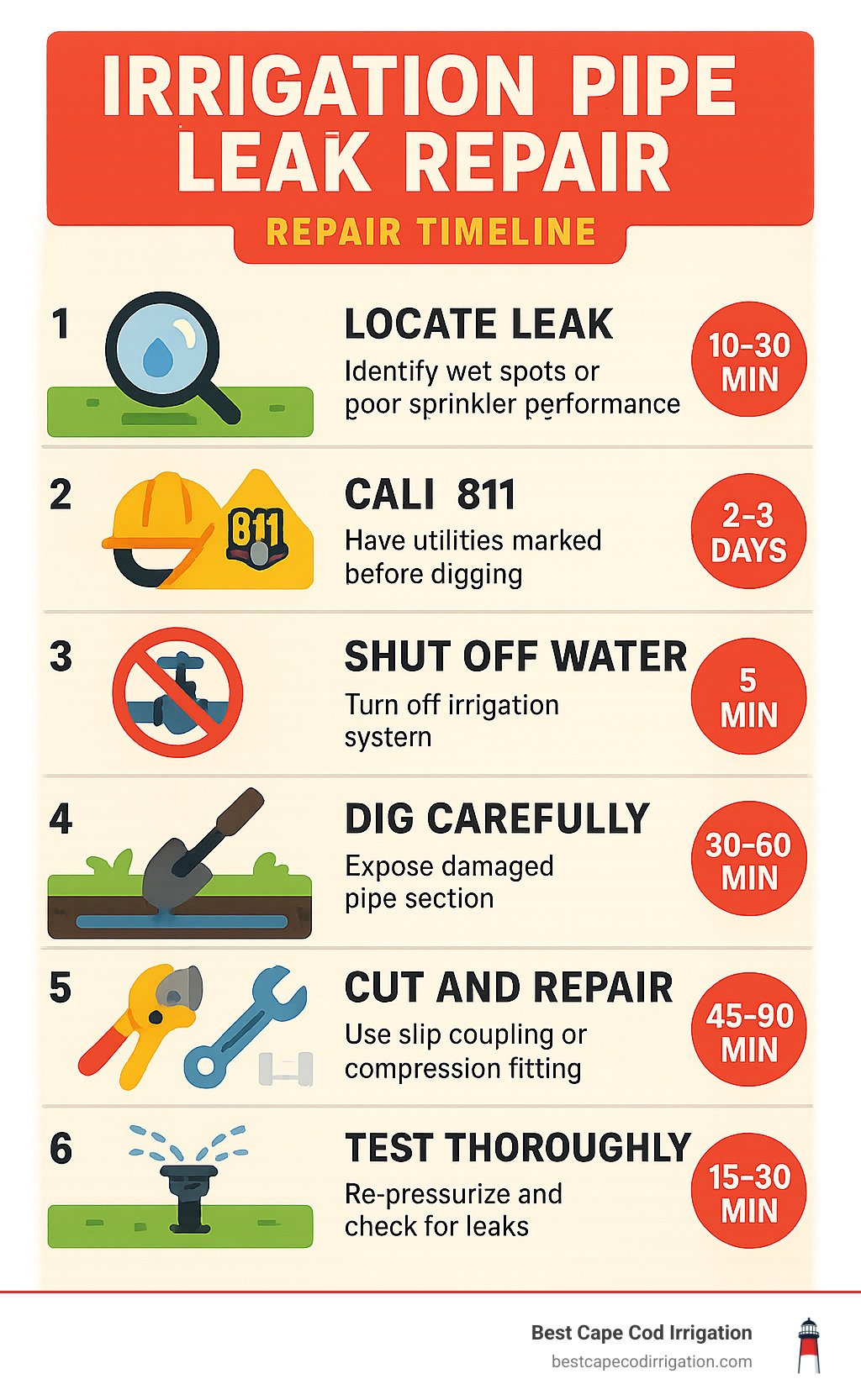 IRRIGATION PIPE LEAK REPAIR

REPAIR TIMELINE

1 LOCATE LEAK
Identify wet spots or poor sprinkler performance
10-30 MIN

2 811
CALI 811
Have utilities marked before digging
2-3 DAYS

3 SHUT OFF WATER
Turn off irrigation system
5 MIN

4 DIG CAREFULLY
Expose damaged pipe section
30-60 MIN

5 CUT AND REPAIR
Use slip coupling or compression fitting
45-90 MIN

6 TEST THOROUGHLY
Re-pressurize and check for leaks
15-30 MIN

Best Cape Cod Irrigation
bestcapecodirrigation.com