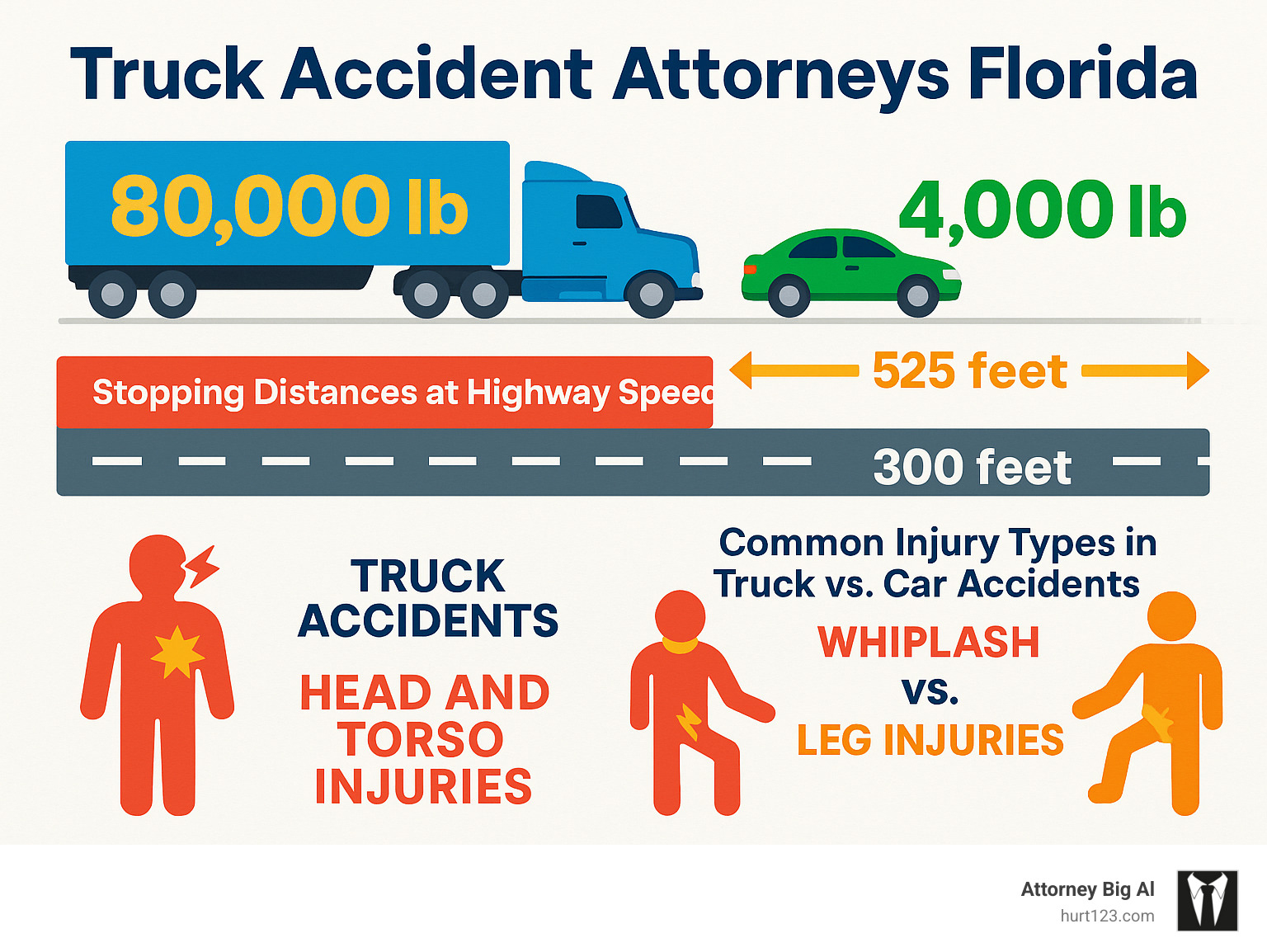 Truck Accident Attorneys Florida

80,000 lb

4,000 lb

Stopping Distances at Highway Speed

525 feet

300 feet

TRUCK ACCIDENTS

HEAD AND TORSO INJURIES

Common Injury Types in Truck vs. Car Accidents

WHIPLASH

vs.

LEG INJURIES

Attorney Big Al
hurt123.com