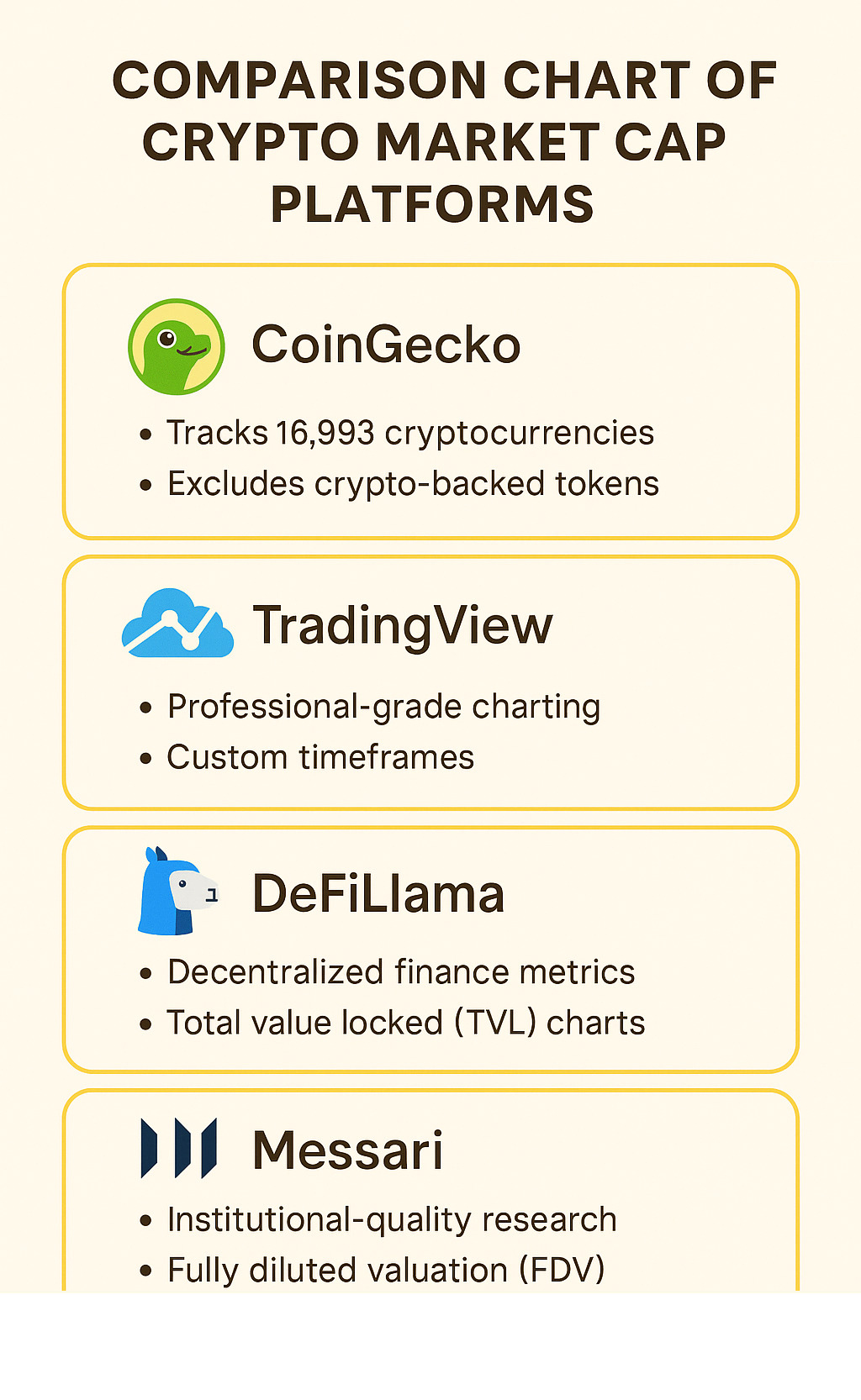 COMPARISON CHART OF CRYPTO MARKET CAP PLATFORMS

CoinGecko

• Tracks 16,993 cryptocurrencies
• Excludes crypto-backed tokens

TradingView

• Professional-grade charting
• Custom timeframes

DeFiLlama

• Decentralized finance metrics
• Total value locked (TVL) charts

Messari

• Institutional-quality research
• Fully diluted valuation (FDV)