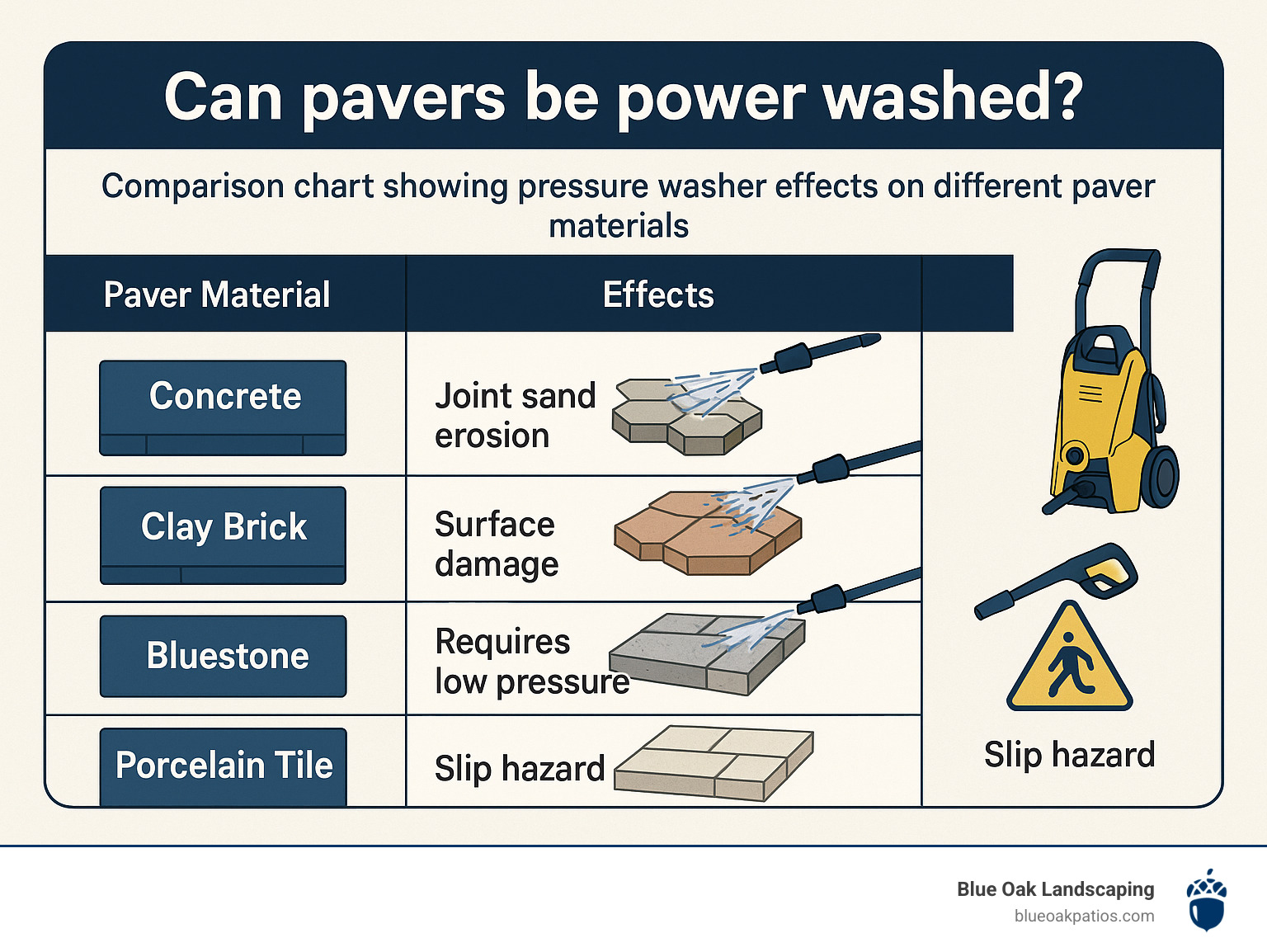 Can pavers be power washed?

Comparison chart showing pressure washer effects on different paver materials

| Paver Material | Effects |
|---|---|
| Concrete | Joint sand erosion |
| Clay Brick | Surface damage |
| Bluestone | Requires low pressure |
| Porcelain Tile | Slip hazard |

Slip hazard

Blue Oak Landscaping
blueoakpatios.com