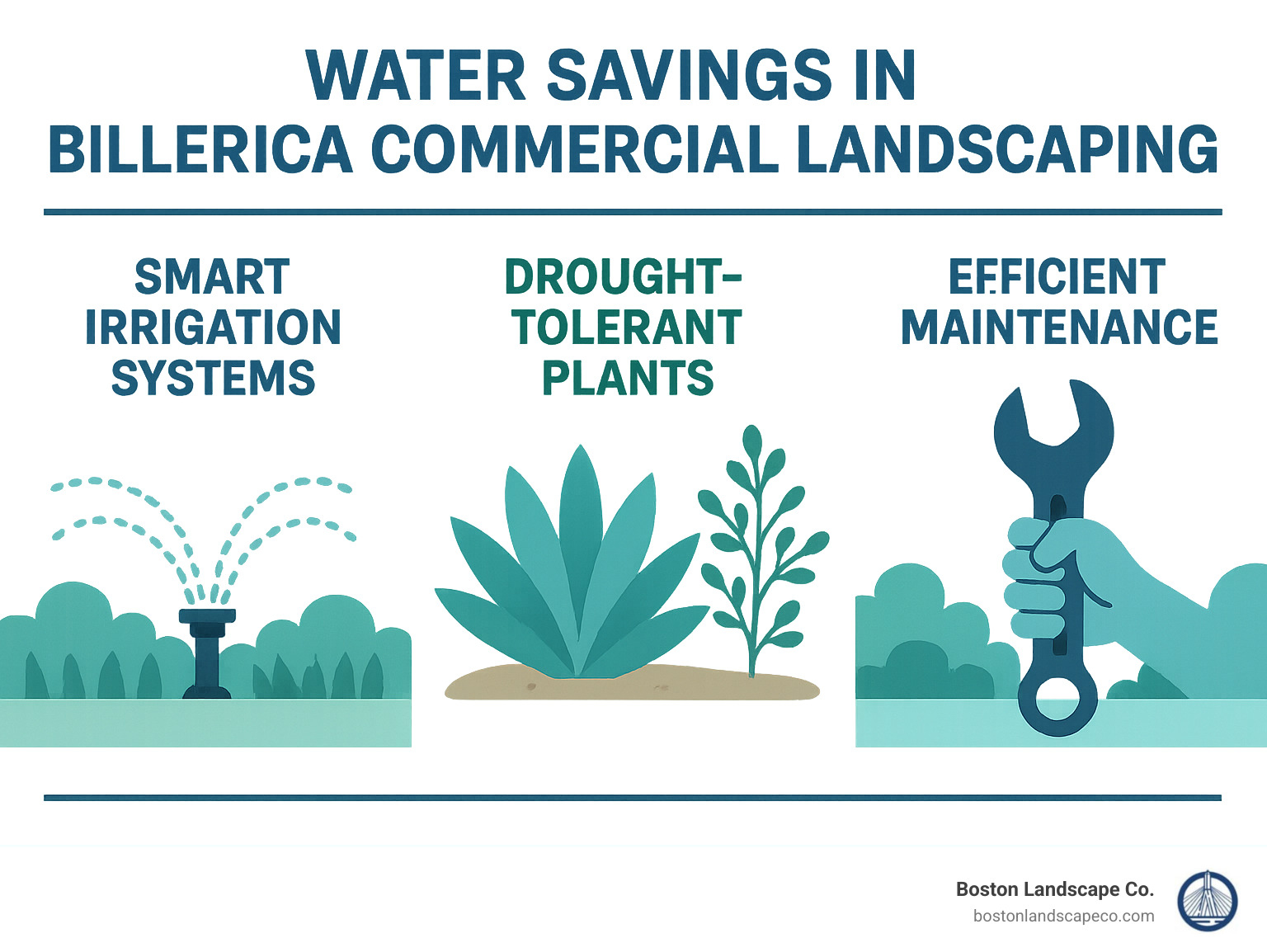 WATER SAVINGS IN BILLERICA COMMERCIAL LANDSCAPING

SMART IRRIGATION SYSTEMS

DROUGHT-TOLERANT PLANTS

EFFICIENT MAINTENANCE

Boston Landscape Co.
bostonlandscapeco.com