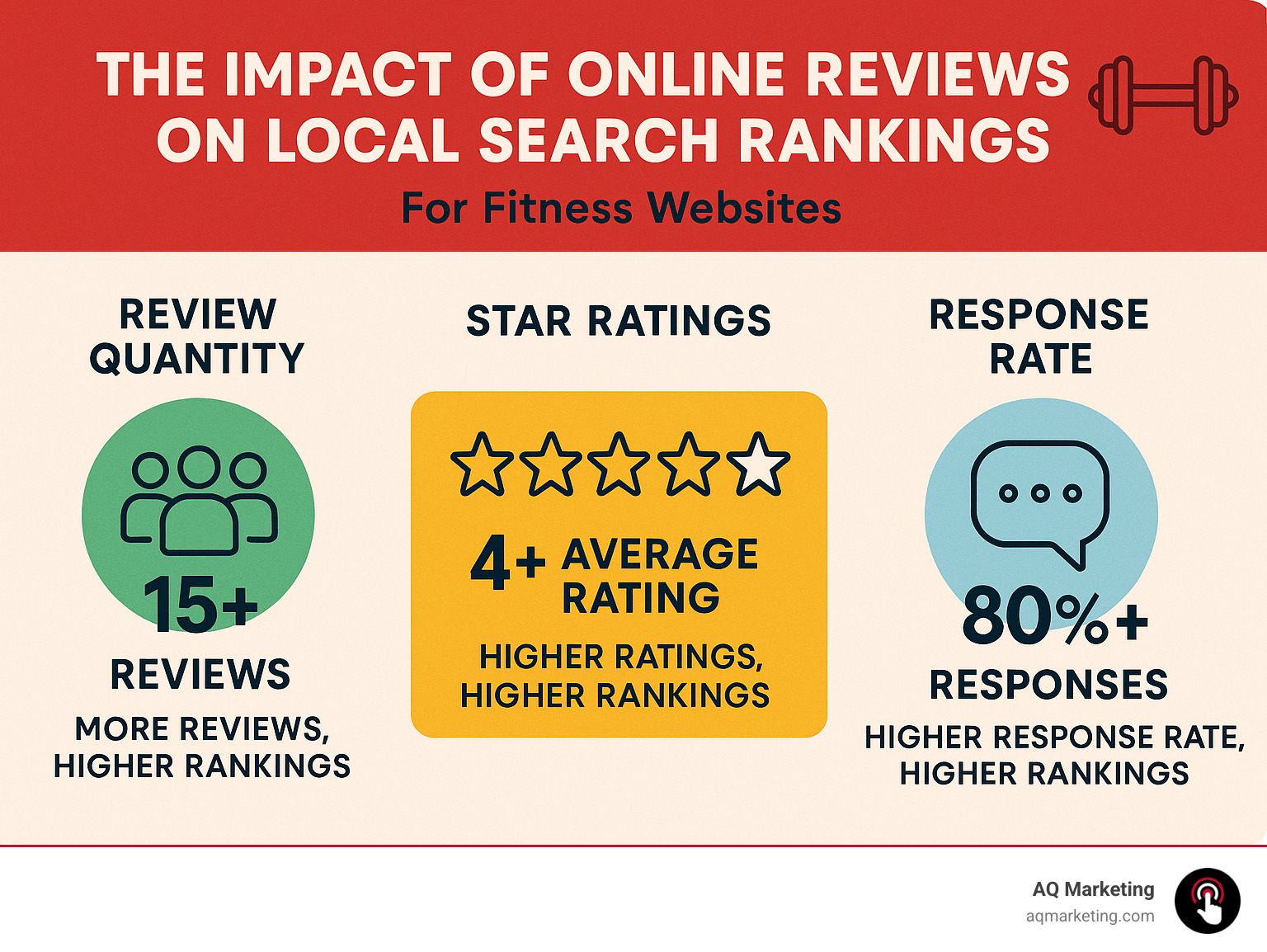 THE IMPACT OF ONLINE REVIEWS ON LOCAL SEARCH RANKINGS

For Fitness Websites

REVIEW QUANTITY

15+

REVIEWS

MORE REVIEWS, HIGHER RANKINGS

STAR RATINGS

4+ AVERAGE RATING

HIGHER RATINGS, HIGHER RANKINGS

RESPONSE RATE

80%+

RESPONSES

HIGHER RESPONSE RATE, HIGHER RANKINGS

AQ Marketing
aqmarketing.com