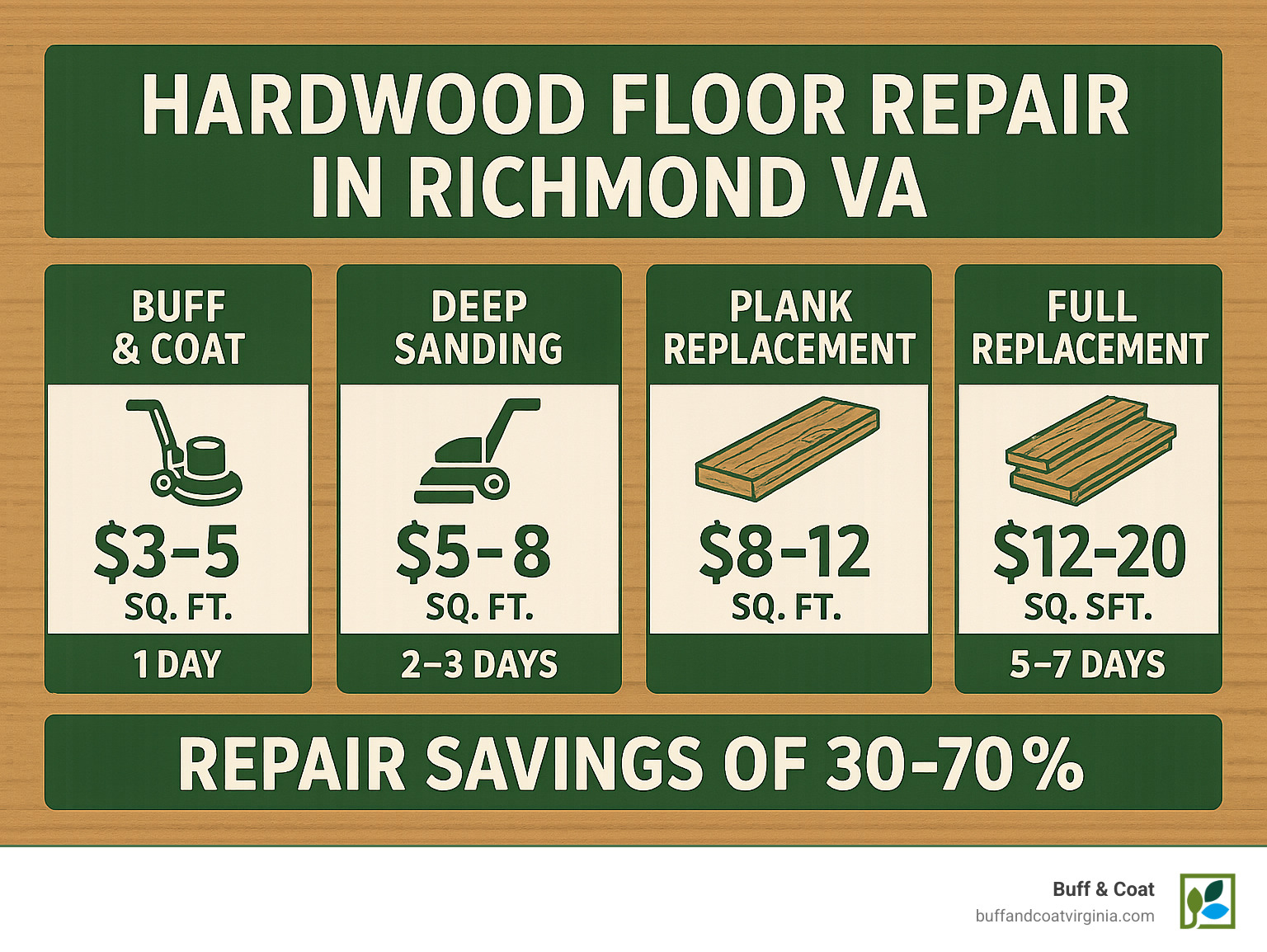 HARDWOOD FLOOR REPAIR IN RICHMOND VA

BUFF & COAT

$3–5
SQ. FT.

1 DAY

DEEP SANDING

$5–8
SQ. FT.

2–3 DAYS

PLANK REPLACEMENT

$8–12
SQ. FT.

FULL REPLACEMENT

$12–20
SQ. SFT.

5–7 DAYS

REPAIR SAVINGS OF 30–70%

Buff & Coat
buffandcoatvirginia.com