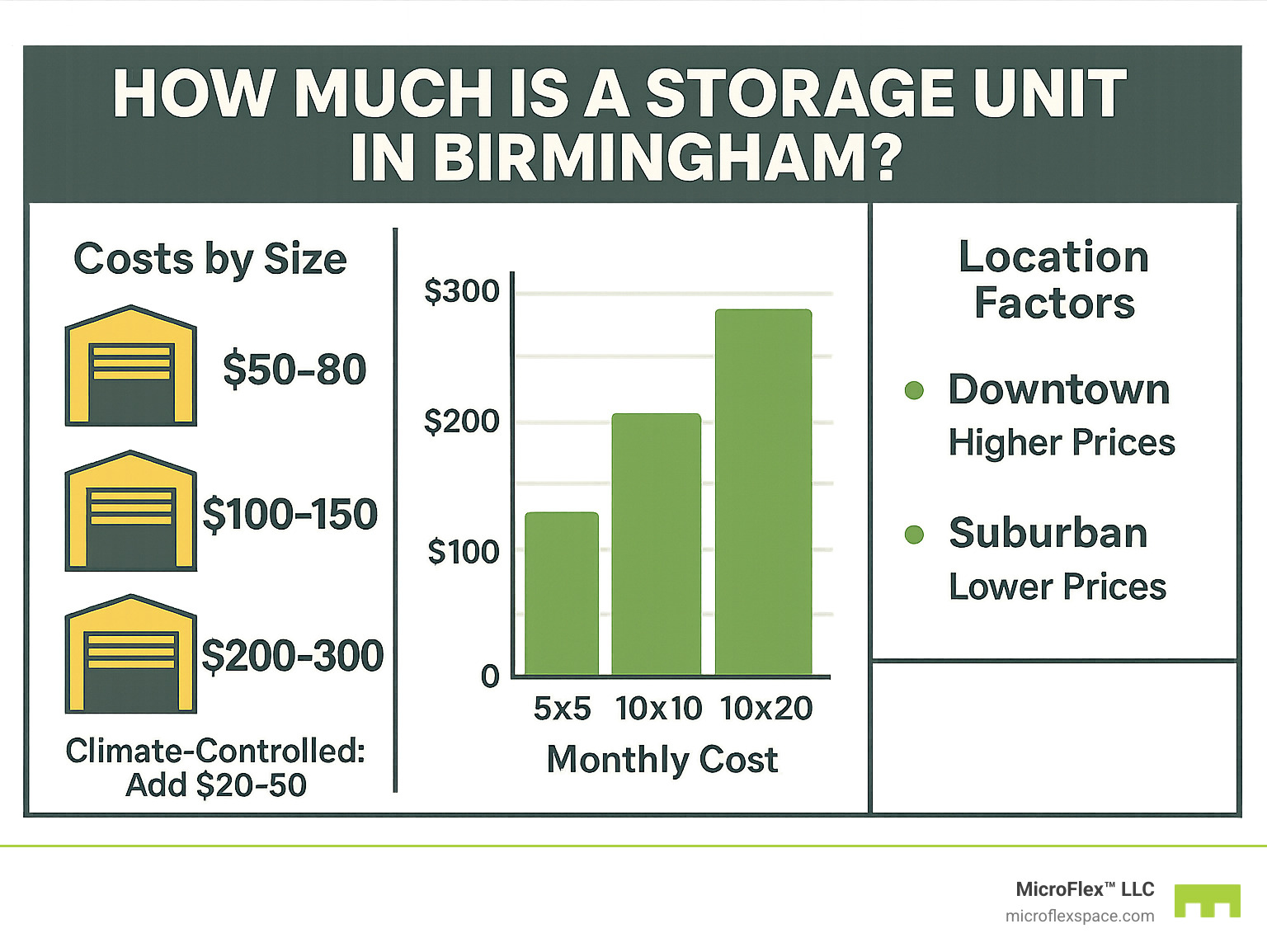 HOW MUCH IS A STORAGE UNIT IN BIRMINGHAM?

Costs by Size

$50-80

$100-150

$200-300

Climate-Controlled: Add $20-50

$300
$200
$100
0
5x5 10x10 10x20
Monthly Cost

Location Factors

Downtown
Higher Prices

Suburban
Lower Prices

MicroFlex™ LLC
microflexspace.com