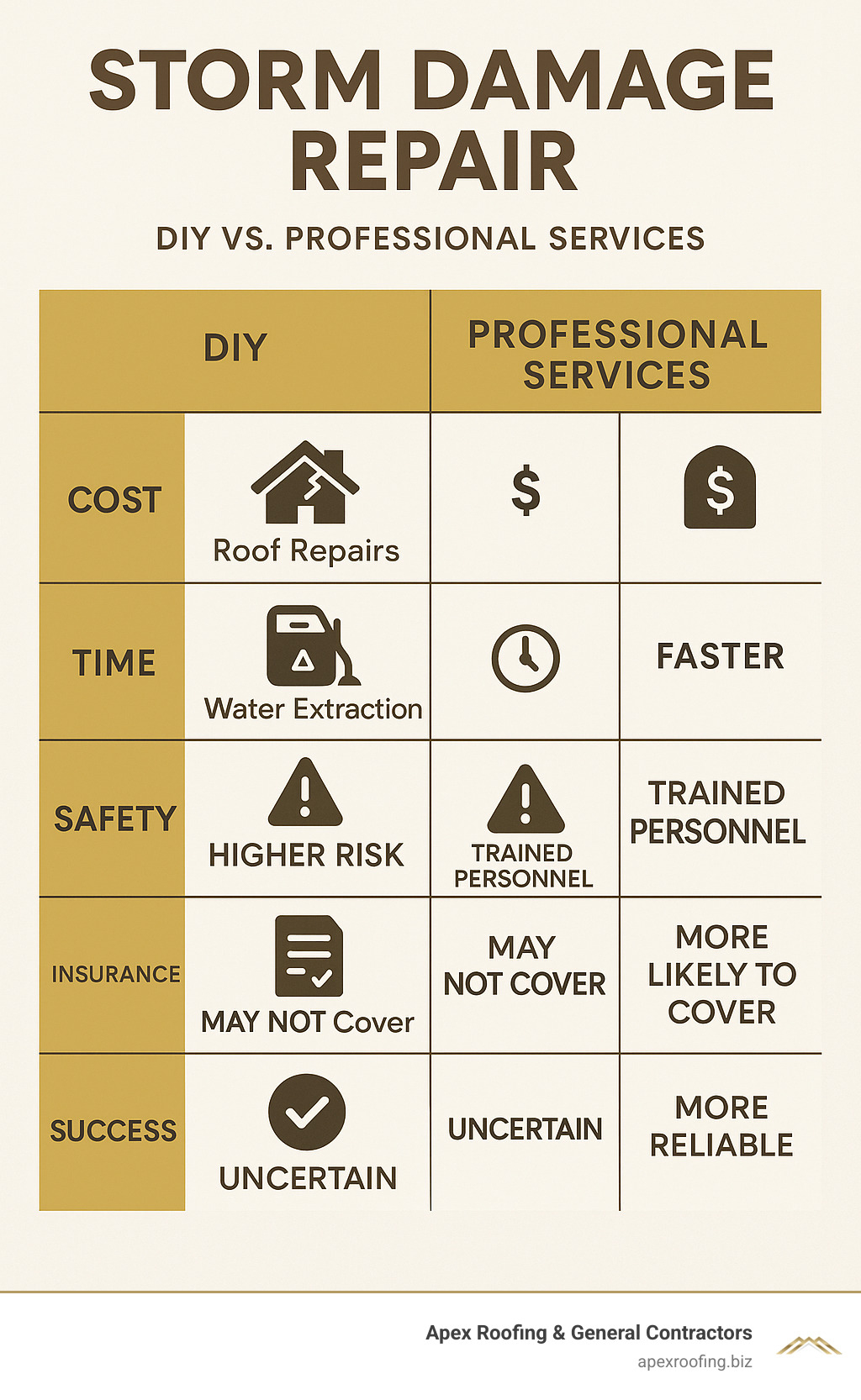 STORM DAMAGE REPAIR

DIY VS. PROFESSIONAL SERVICES

| | DIY | PROFESSIONAL SERVICES | |
|---|---|---|---|
| COST | Roof Repairs | $ | $ |
| TIME | Water Extraction | | FASTER |
| SAFETY | HIGHER RISK | TRAINED PERSONNEL | TRAINED PERSONNEL |
| INSURANCE | MAY NOT Cover | MAY NOT COVER | MORE LIKELY TO COVER |
| SUCCESS | UNCERTAIN | UNCERTAIN | MORE RELIABLE |

Apex Roofing & General Contractors
apexroofing.biz