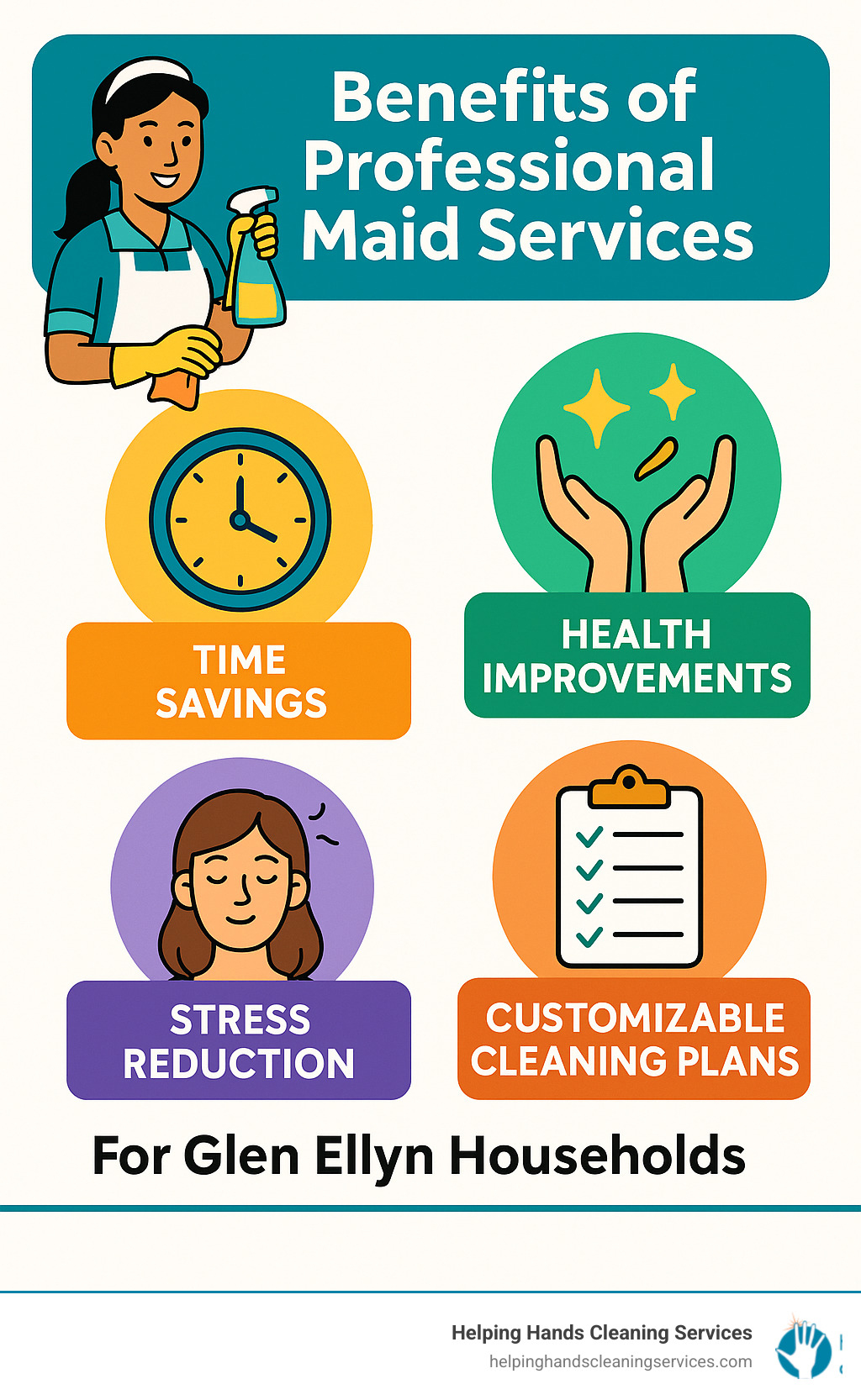 Benefits of Professional Maid Services

TIME SAVINGS

HEALTH IMPROVEMENTS

STRESS REDUCTION

CUSTOMIZABLE CLEANING PLANS

For Glen Ellyn Households

Helping Hands Cleaning Services
helpinghandscleaningservices.com