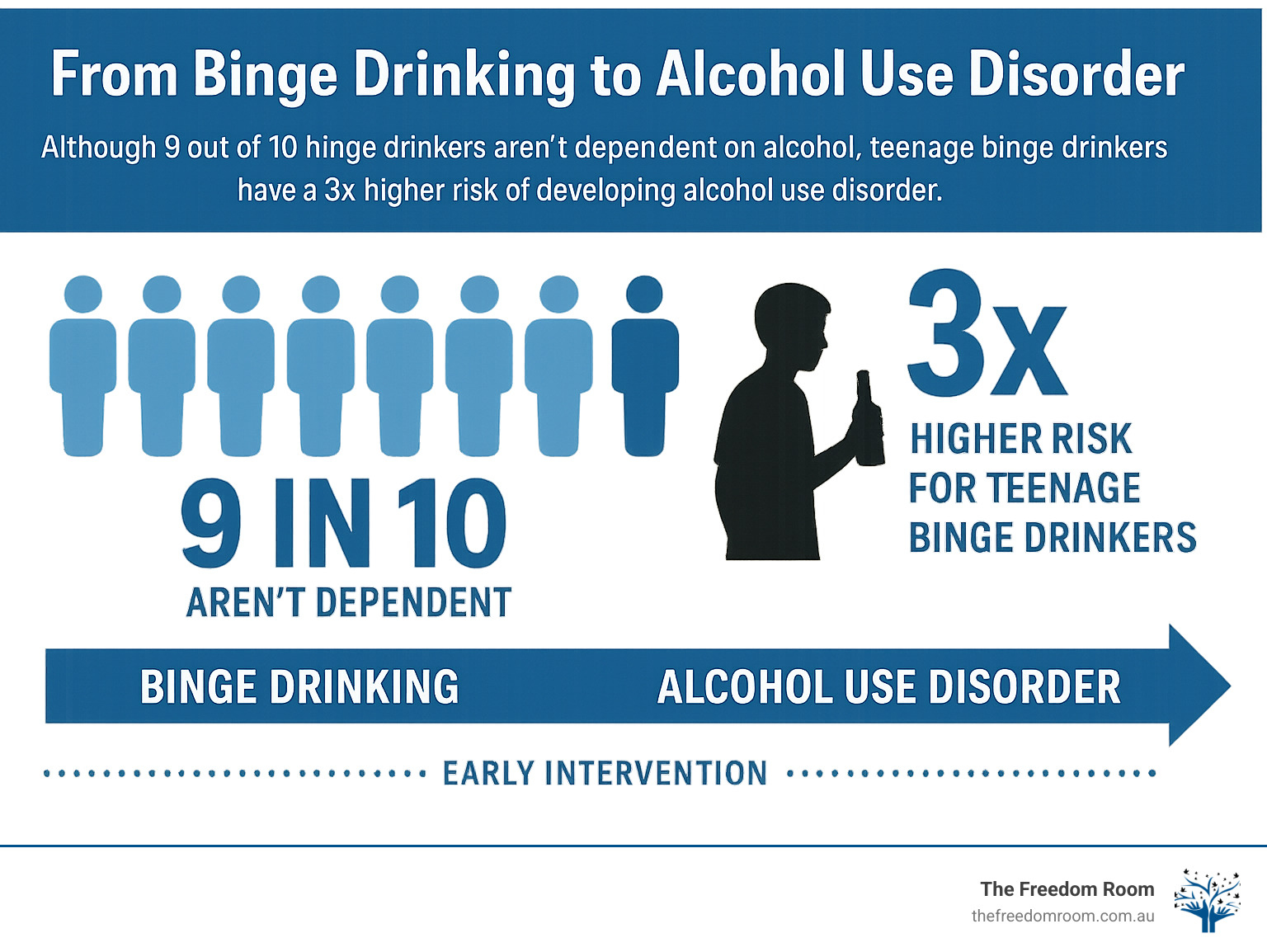 From Binge Drinking to Alcohol Use Disorder

Although 9 out of 10 hinge drinkers aren't dependent on alcohol, teenage binge drinkers have a 3x higher risk of developing alcohol use disorder.

9 IN 10
AREN'T DEPENDENT

3x
HIGHER RISK FOR TEENAGE BINGE DRINKERS

BINGE DRINKING
ALCOHOL USE DISORDER

EARLY INTERVENTION

The Freedom Room
thefreedomroom.com.au