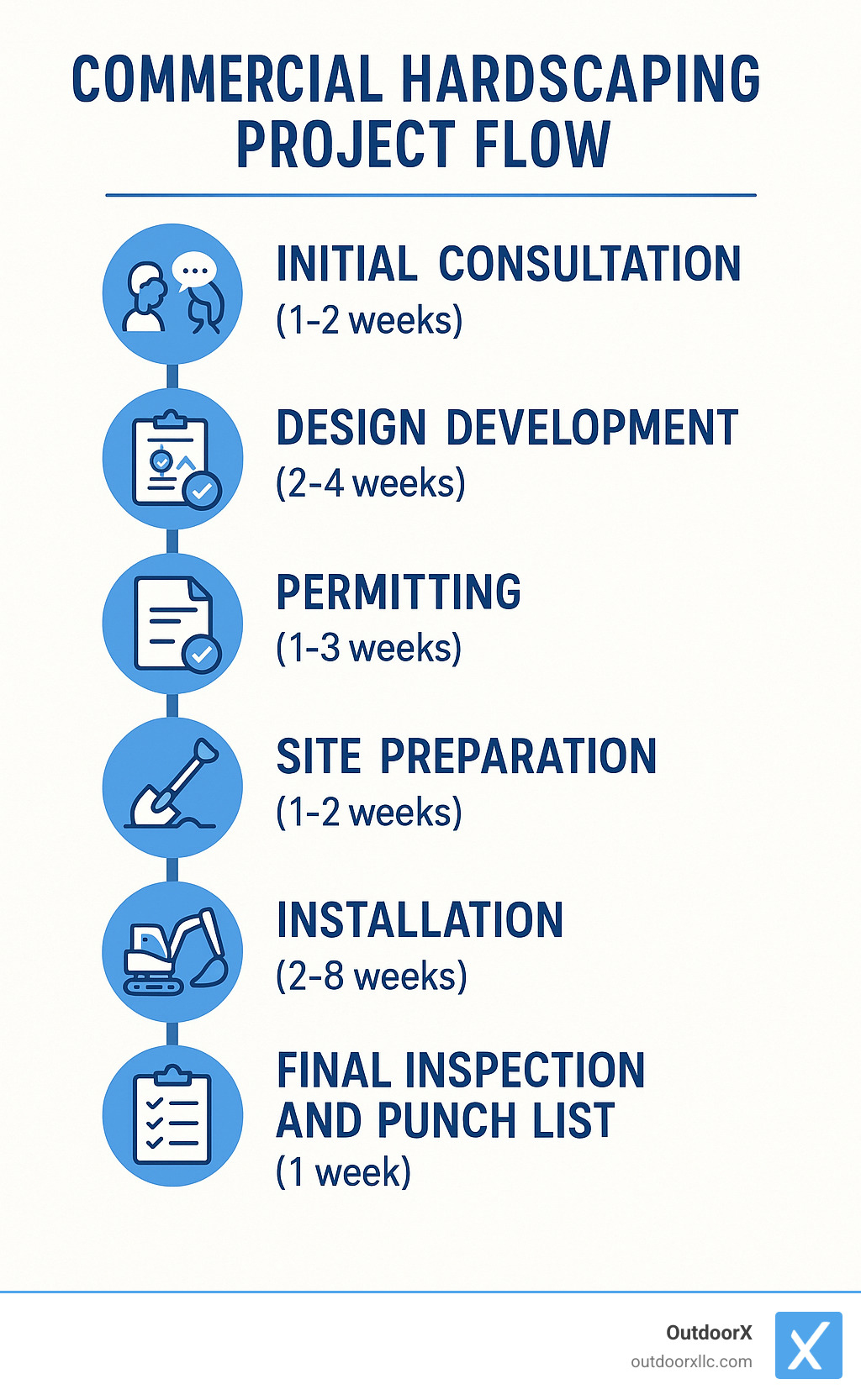 COMMERCIAL HARDSCAPING PROJECT FLOW

INITIAL CONSULTATION
(1-2 weeks)

DESIGN DEVELOPMENT
(2-4 weeks)

PERMITTING
(1-3 weeks)

SITE PREPARATION
(1-2 weeks)

INSTALLATION
(2-8 weeks)

FINAL INSPECTION AND PUNCH LIST
(1 week)

OutdoorX
outdoorxllc.com

X