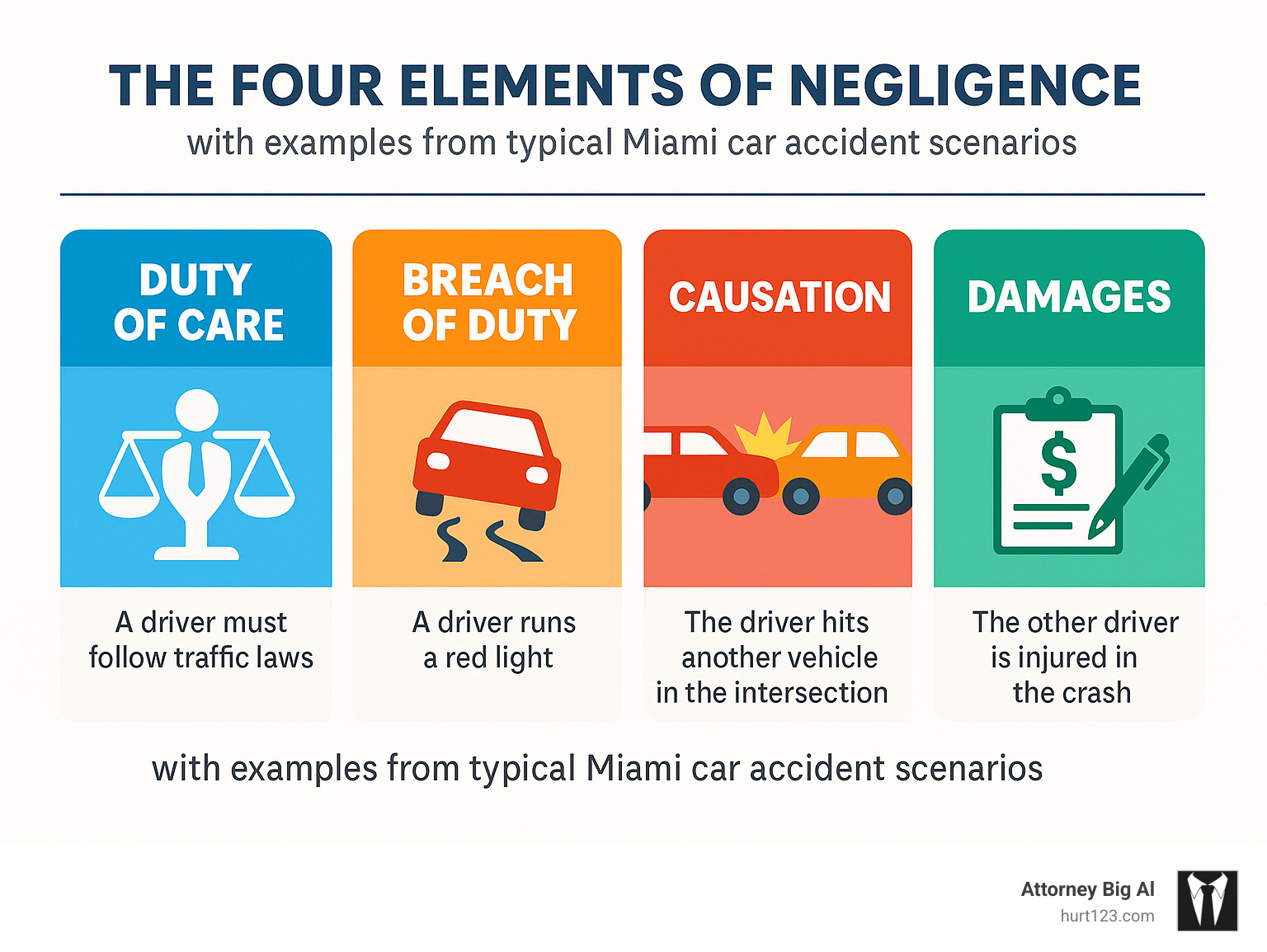 THE FOUR ELEMENTS OF NEGLIGENCE
with examples from typical Miami car accident scenarios

DUTY OF CARE

A driver must follow traffic laws

BREACH OF DUTY

A driver runs a red light

CAUSATION

The driver hits another vehicle in the intersection

DAMAGES

$

The other driver is injured in the crash

with examples from typical Miami car accident scenarios

Attorney Big Al
hurt123.com