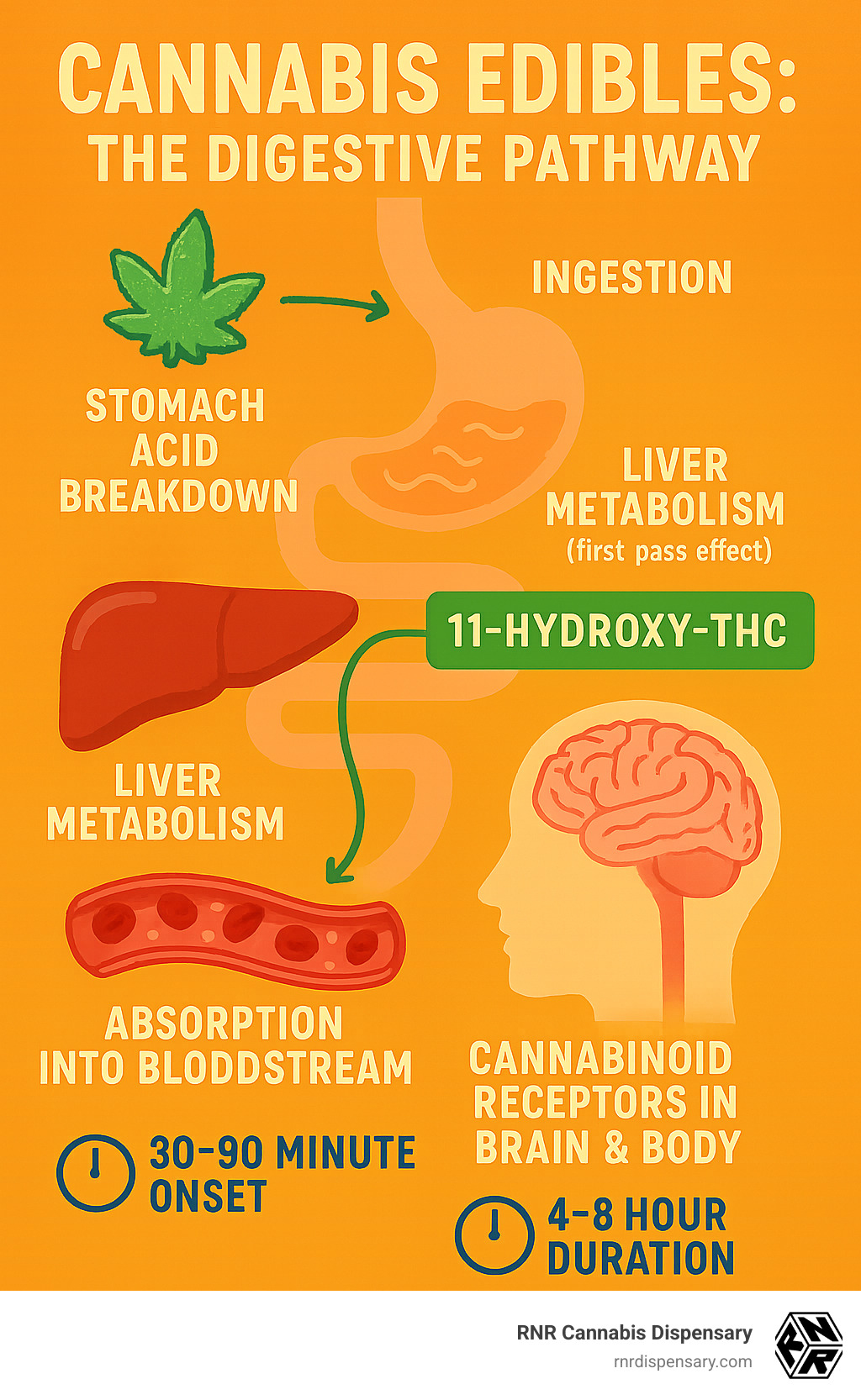 CANNABIS EDIBLES:
THE DIGESTIVE PATHWAY

INGESTION

STOMACH ACID BREAKDOWN

LIVER METABOLISM
(first pass effect)

11-HYDROXY-THC

LIVER METABOLISM

ABSORPTION INTO BLODDSTREAM

CANNABINOID RECEPTORS IN BRAIN & BODY

30-90 MINUTE ONSET

4-8 HOUR DURATION

RNR Cannabis Dispensary
rnrdispensary.com

RNR