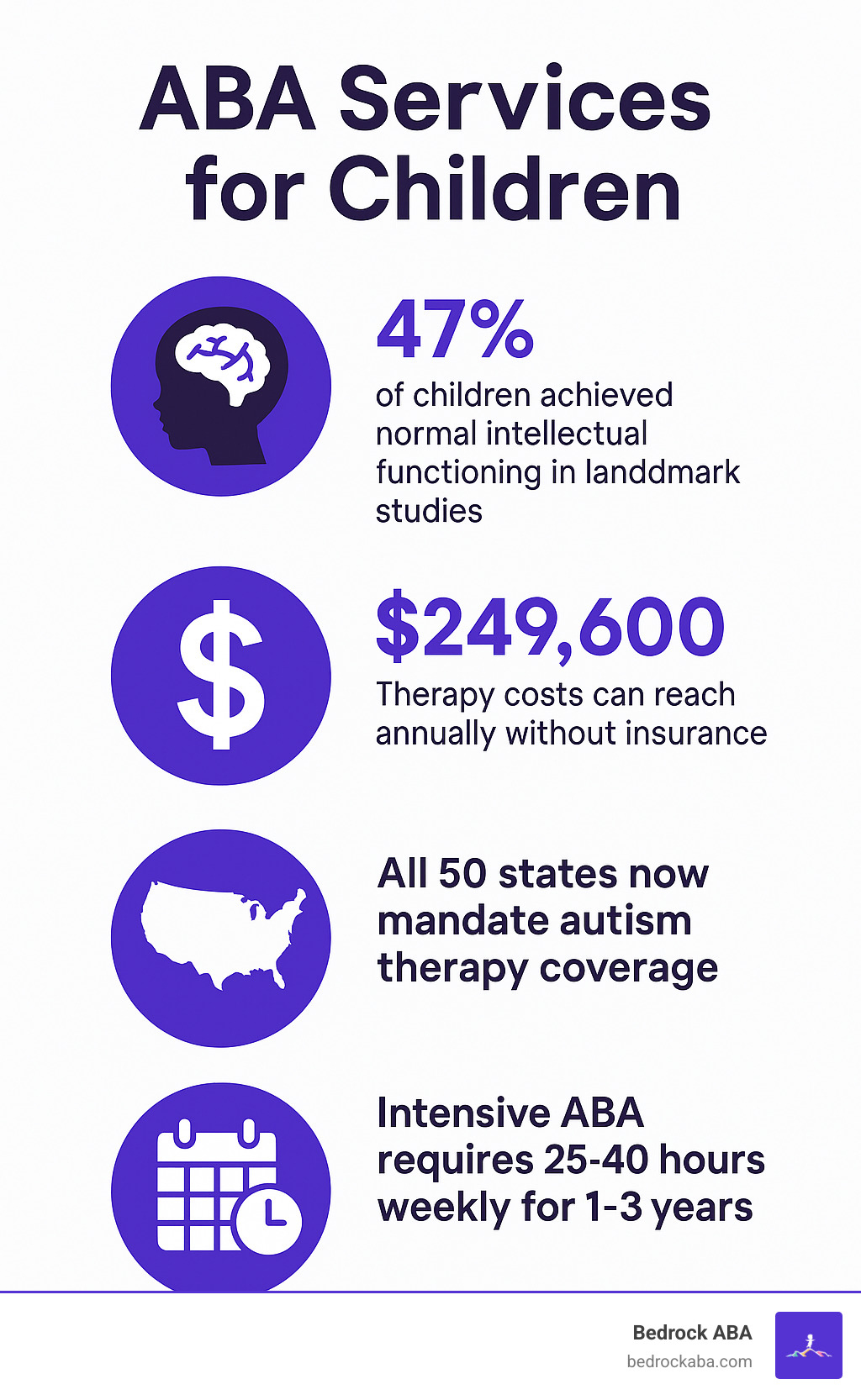 ABA Services for Children

47%
of children achieved normal intellectual functioning in landdmark studies

$249,600
Therapy costs can reach annually without insurance

All 50 states now mandate autism therapy coverage

Intensive ABA requires 25-40 hours weekly for 1-3 years

Bedrock ABA
bedrockaba.com