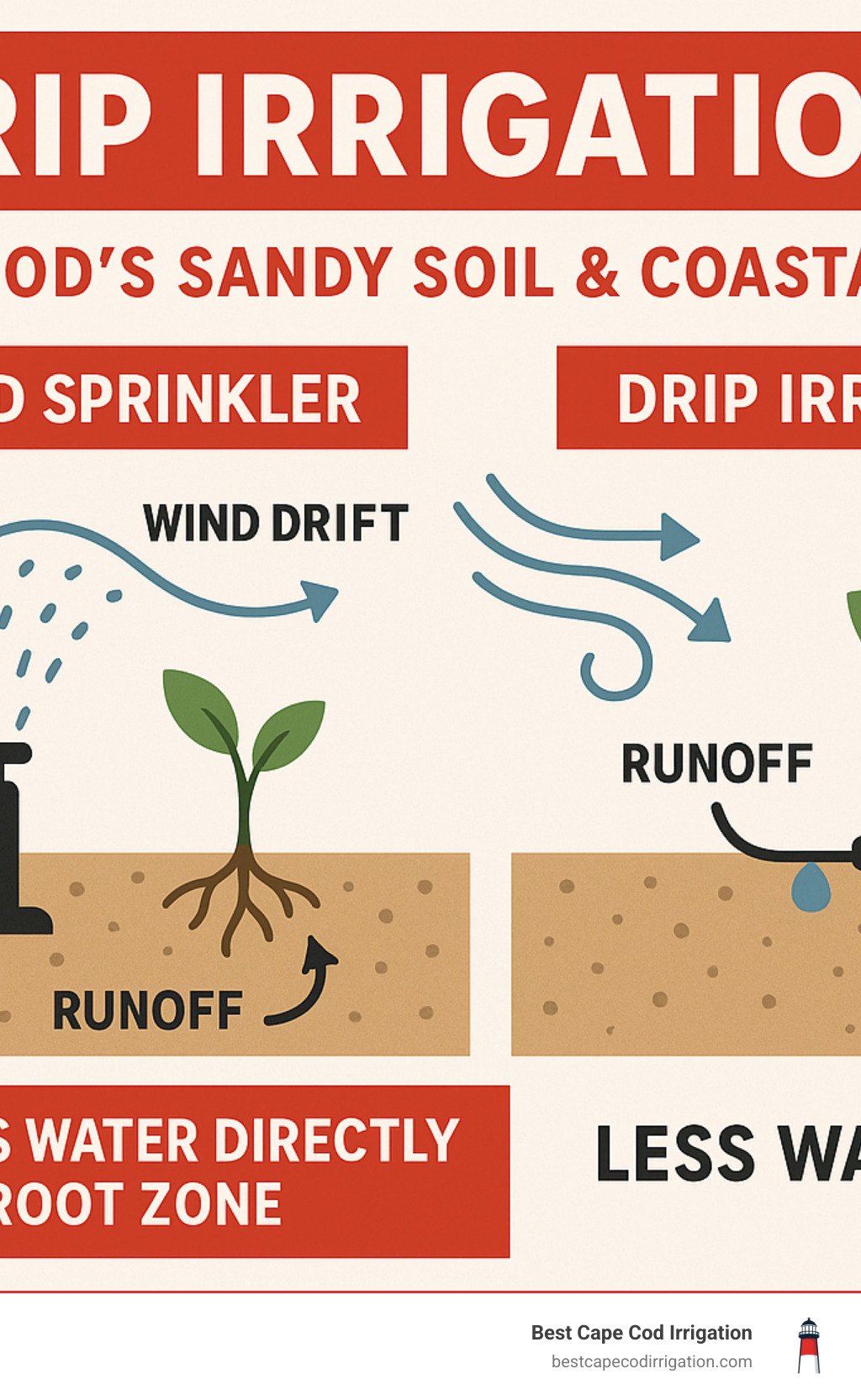 RIP IRRIGATIO

OD'S SANDY SOIL & COASTA

D SPRINKLER

DRIP IRR

WIND DRIFT

RUNOFF

RUNOFF

S WATER DIRECTLY ROOT ZONE

LESS WA

Best Cape Cod Irrigation
bestcapecodirrigation.com