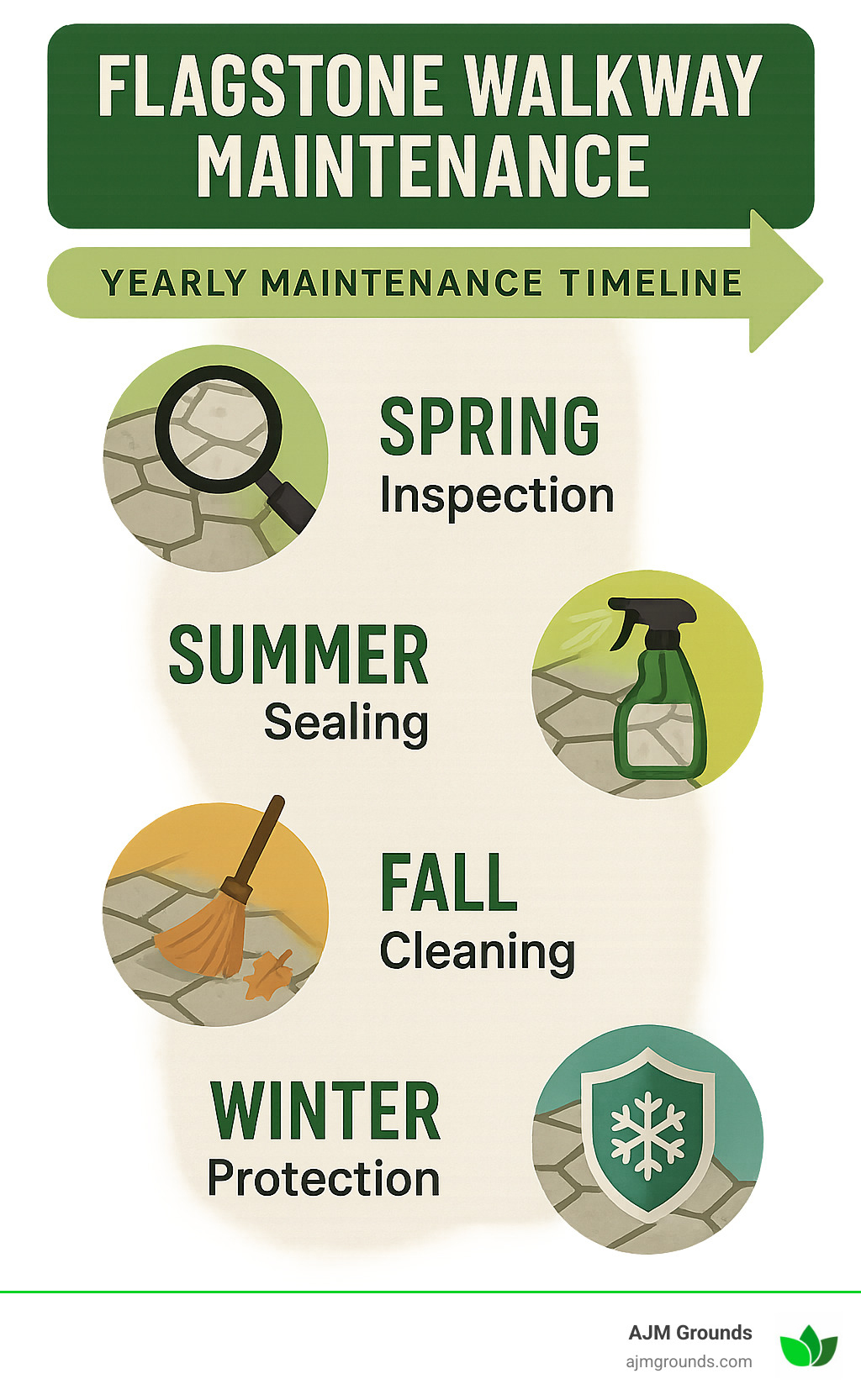 FLAGSTONE WALKWAY MAINTENANCE

YEARLY MAINTENANCE TIMELINE

SPRING
Inspection

SUMMER
Sealing

FALL
Cleaning

WINTER
Protection

AJM Grounds
ajmgrounds.com