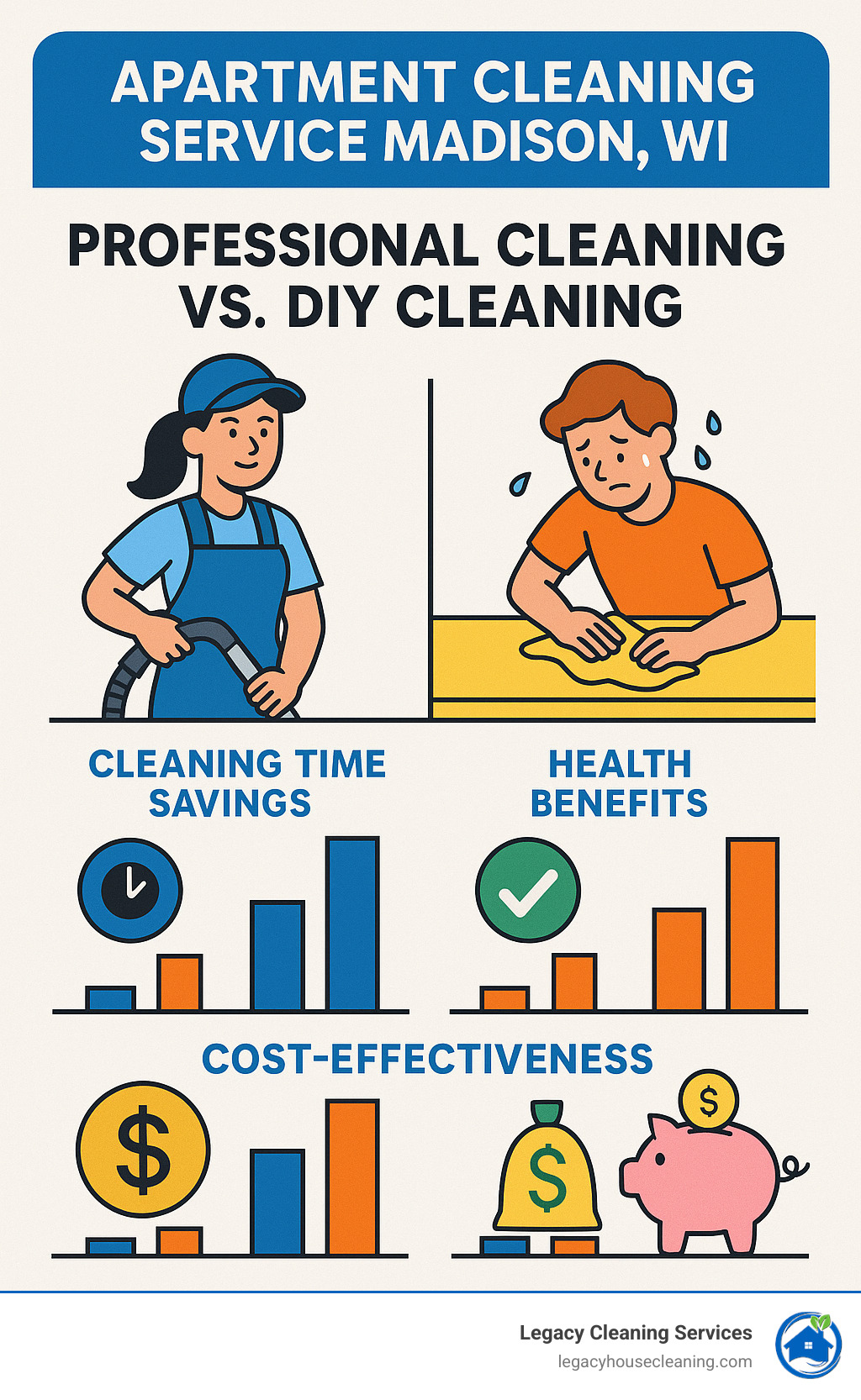 APARTMENT CLEANING SERVICE MADISON, WI

PROFESSIONAL CLEANING VS. DIY CLEANING

CLEANING TIME SAVINGS

HEALTH BENEFITS

COST-EFFECTIVENESS

$

$

$

Legacy Cleaning Services
legacyhousecleaning.com