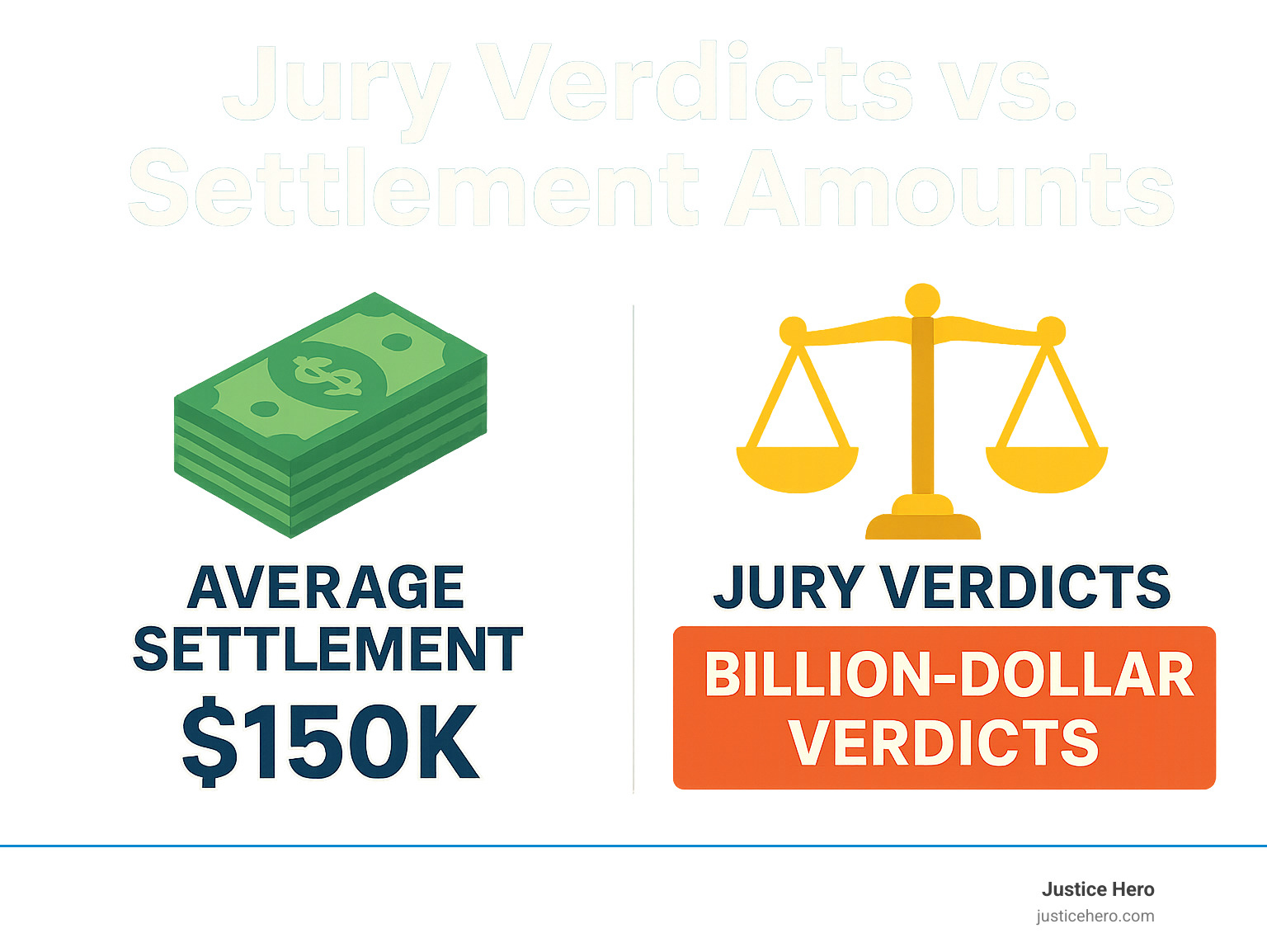 Jury Verdicts vs. Settlement Amounts

AVERAGE SETTLEMENT
$150K

JURY VERDICTS
BILLION-DOLLAR VERDICTS

Justice Hero
justicehero.com