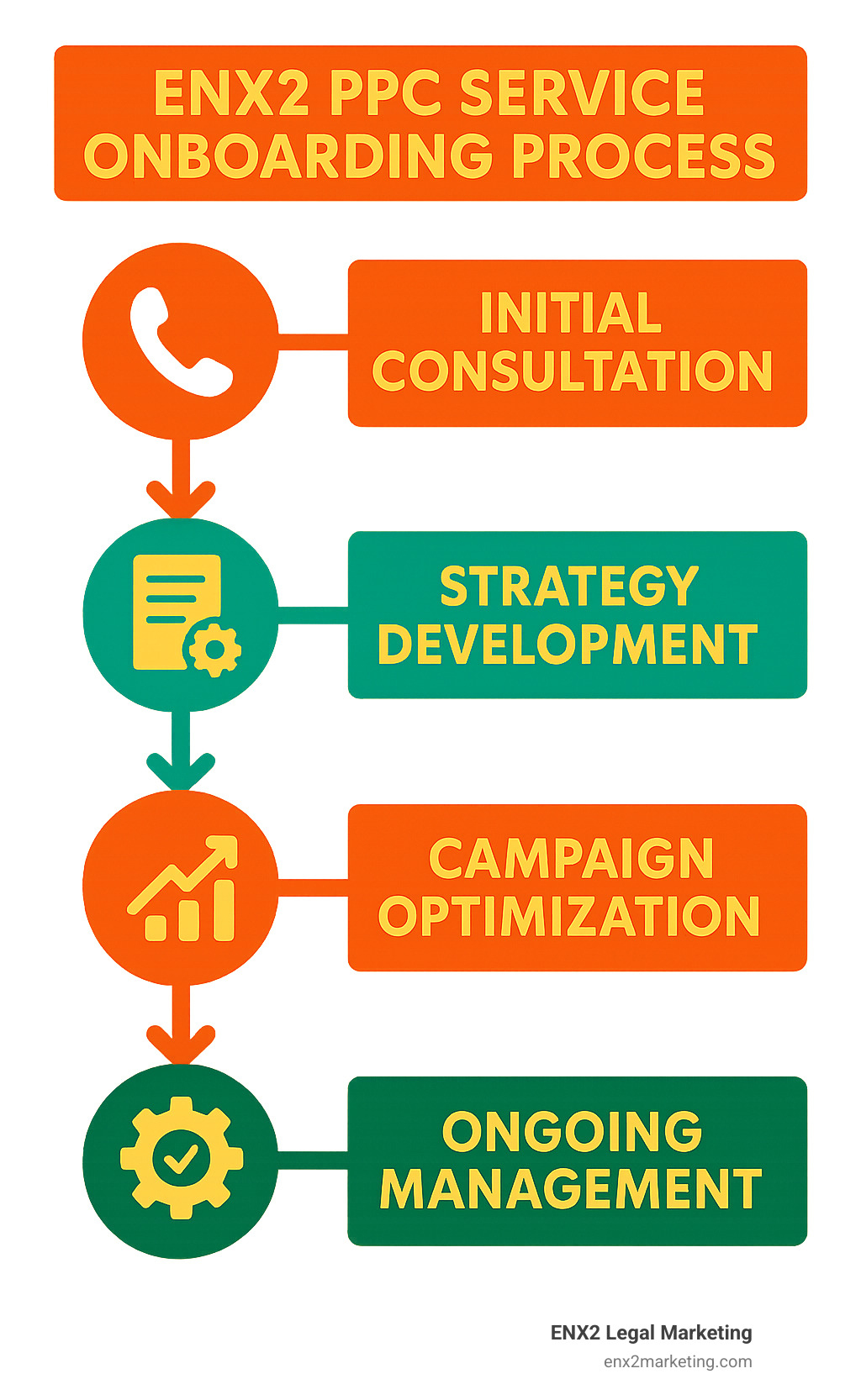 ENX2 PPC SERVICE ONBOARDING PROCESS

INITIAL CONSULTATION

STRATEGY DEVELOPMENT

CAMPAIGN OPTIMIZATION

ONGOING MANAGEMENT

ENX2 Legal Marketing
enx2marketing.com