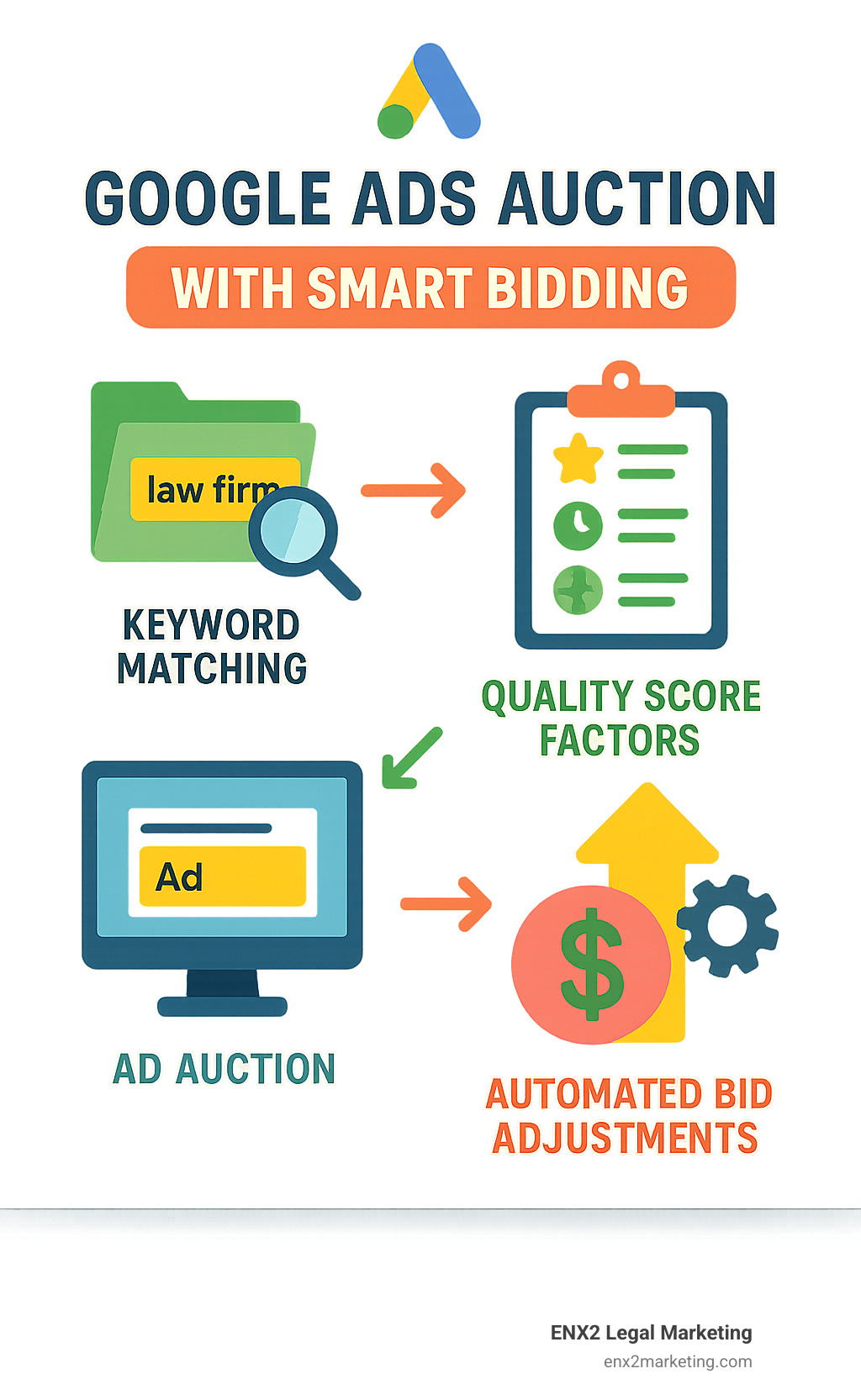 GOOGLE ADS AUCTION

WITH SMART BIDDING

law firm

KEYWORD MATCHING

QUALITY SCORE FACTORS

Ad

AD AUCTION

$

AUTOMATED BID ADJUSTMENTS

ENX2 Legal Marketing
enx2marketing.com