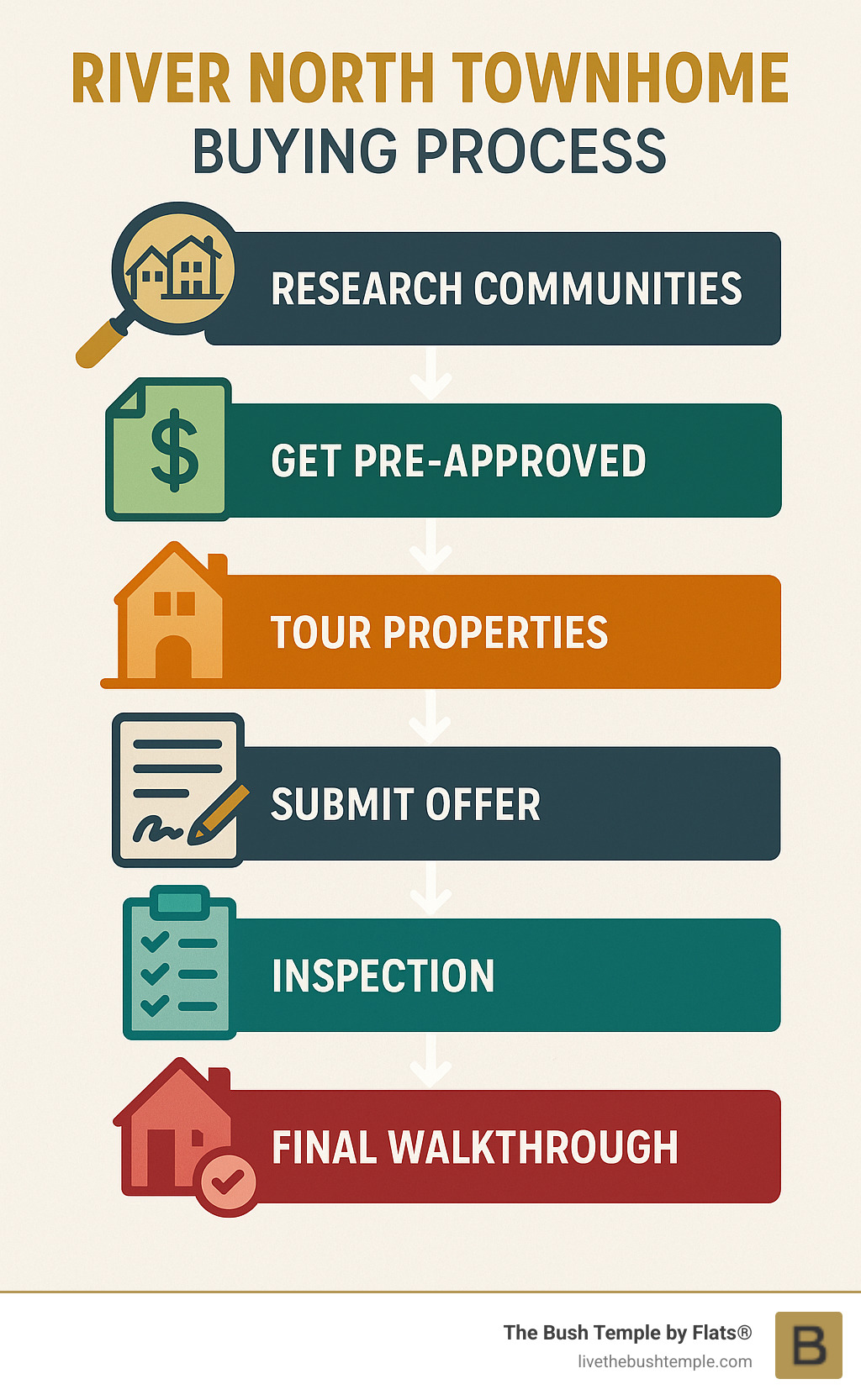 RIVER NORTH TOWNHOME
BUYING PROCESS

RESEARCH COMMUNITIES

$

GET PRE-APPROVED

TOUR PROPERTIES

SUBMIT OFFER

INSPECTION

FINAL WALKTHROUGH

The Bush Temple by Flats®
livethebushtemple.com

B