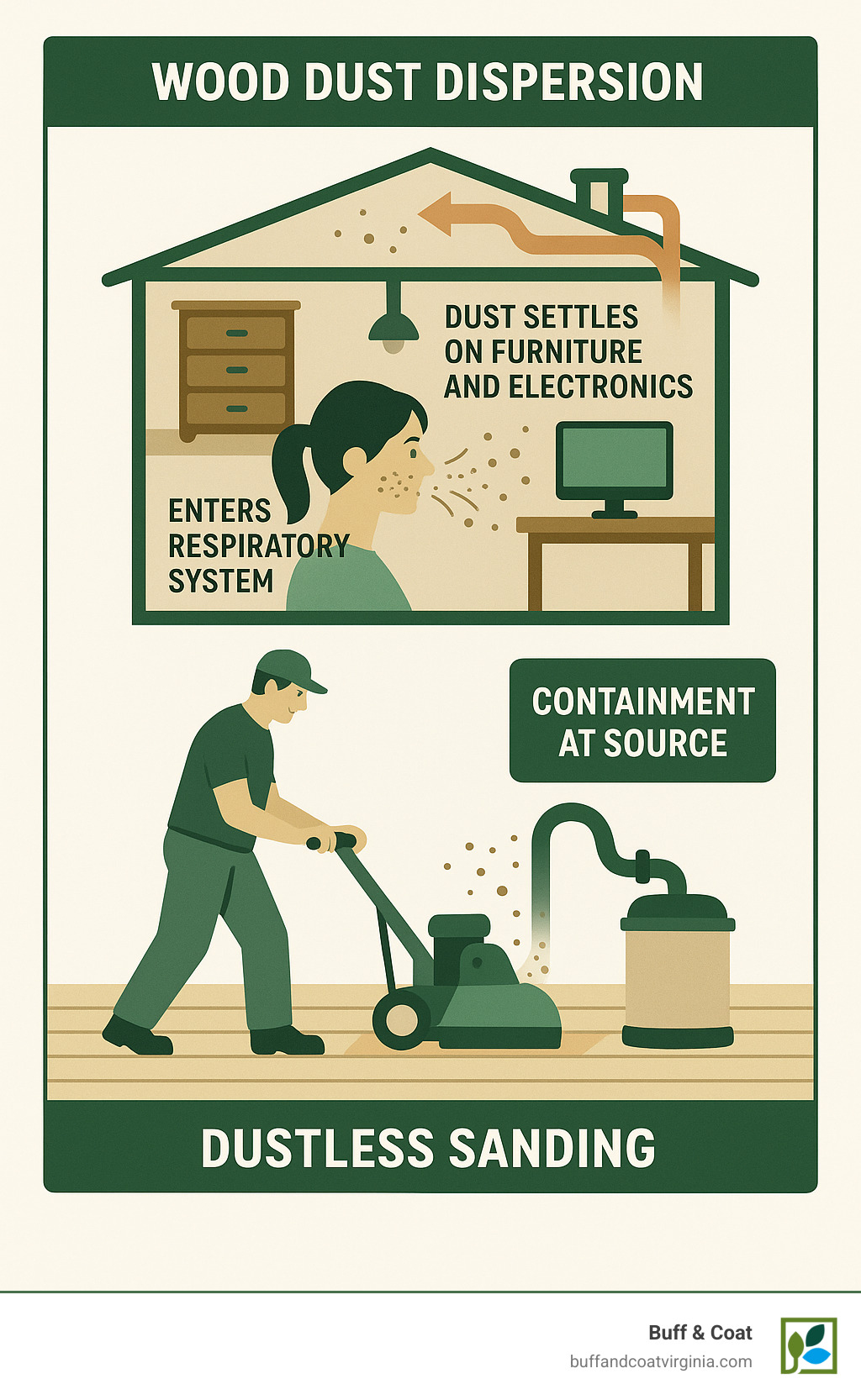 WOOD DUST DISPERSION

DUST SETTLES ON FURNITURE AND ELECTRONICS

ENTERS RESPIRATORY SYSTEM

CONTAINMENT AT SOURCE

DUSTLESS SANDING

Buff & Coat
buffandcoatvirginia.com