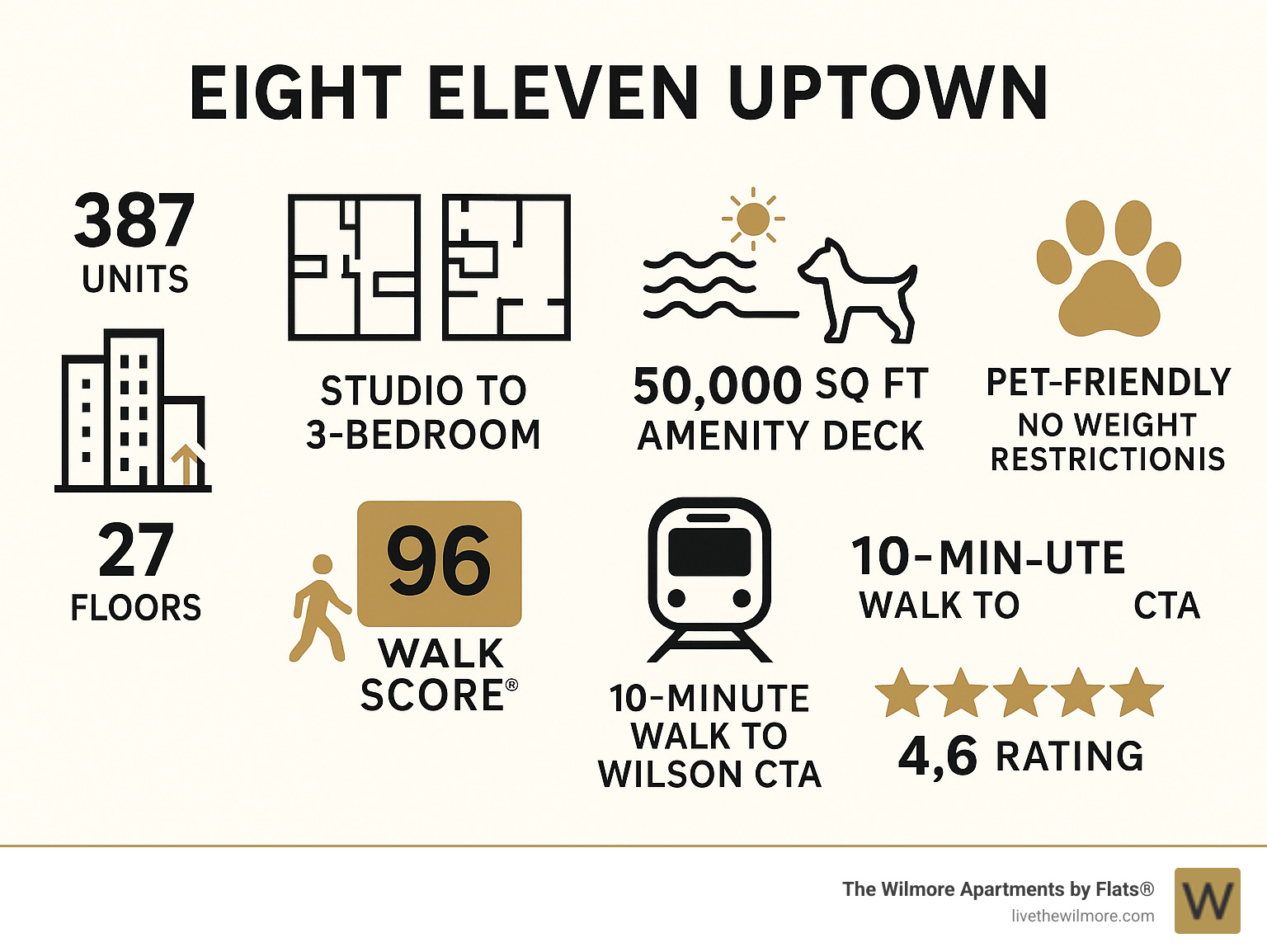 EIGHT ELEVEN UPTOWN

387
UNITS

27
FLOORS

STUDIO TO
3-BEDROOM

50,000 SQ FT
AMENITY DECK

PET-FRIENDLY
NO WEIGHT
RESTRICTIONIS

96
WALK
SCORE®

10-MINUTE
WALK TO
WILSON CTA

10-MIN-UTE
WALK TO CTA

4,6 RATING

The Wilmore Apartments by Flats®
livethewilmore.com

W