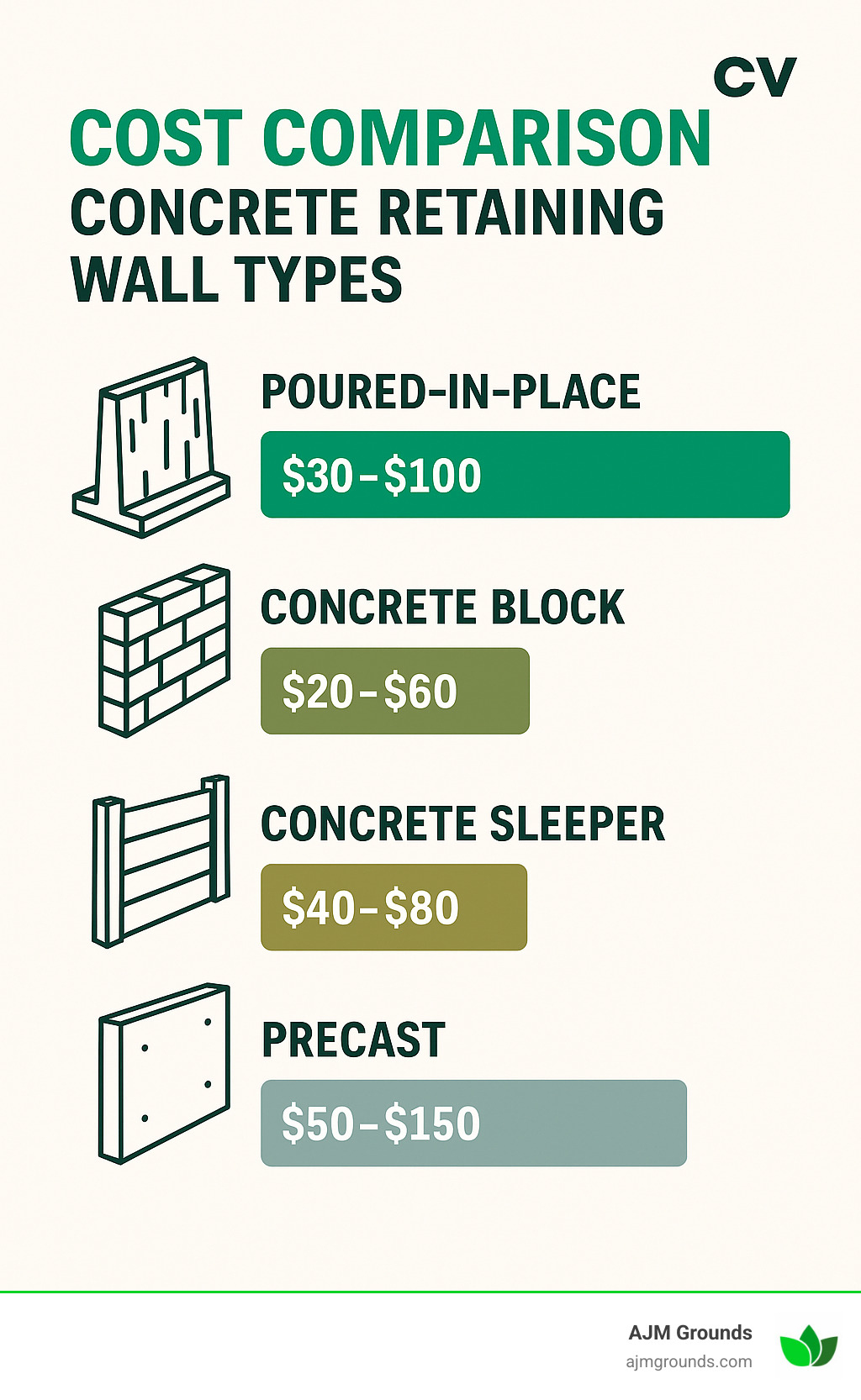 CV

COST COMPARISON
CONCRETE RETAINING WALL TYPES

POURED-IN-PLACE
\$30–\$100

CONCRETE BLOCK
\$20–\$60

CONCRETE SLEEPER
\$40–\$80

PRECAST
\$50–\$150

AJM Grounds
ajmgrounds.com