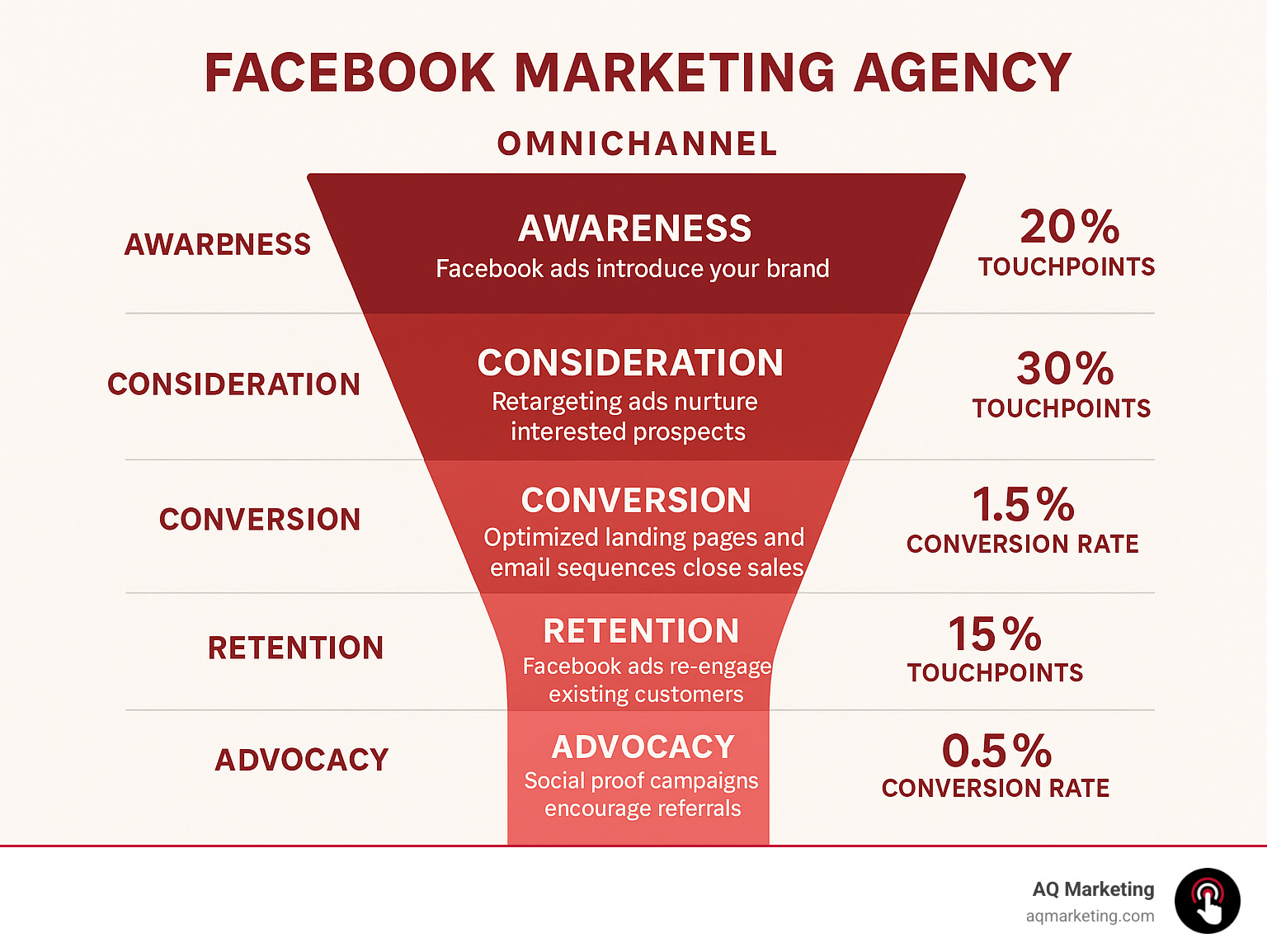 FACEBOOK MARKETING AGENCY

OMNICHANNEL

AWARENESS

AWARENESS
Facebook ads introduce your brand

20%
TOUCHPOINTS

CONSIDERATION

CONSIDERATION
Retargeting ads nurture interested prospects

30%
TOUCHPOINTS

CONVERSION

CONVERSION
Optimized landing pages and email sequences close sales

1.5%
CONVERSION RATE

RETENTION

RETENTION
Facebook ads re-engage existing customers

15%
TOUCHPOINTS

ADVOCACY

ADVOCACY
Social proof campaigns encourage referrals

0.5%
CONVERSION RATE

AQ Marketing
aqmarketing.com