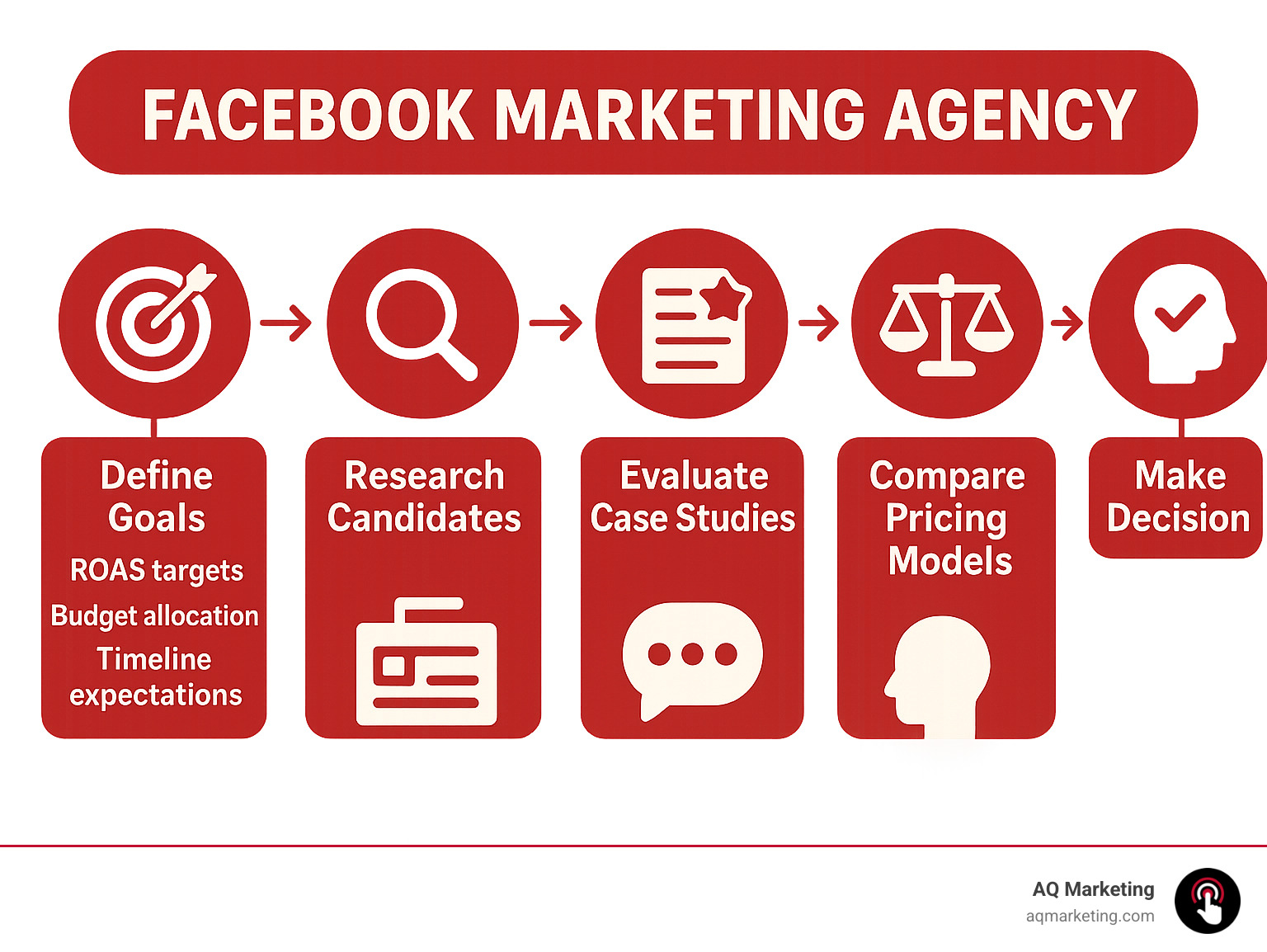 FACEBOOK MARKETING AGENCY

Define Goals
ROAS targets
Budget allocation
Timeline expectations

Research Candidates

Evaluate Case Studies

Compare Pricing Models

Make Decision

AQ Marketing
aqmarketing.com