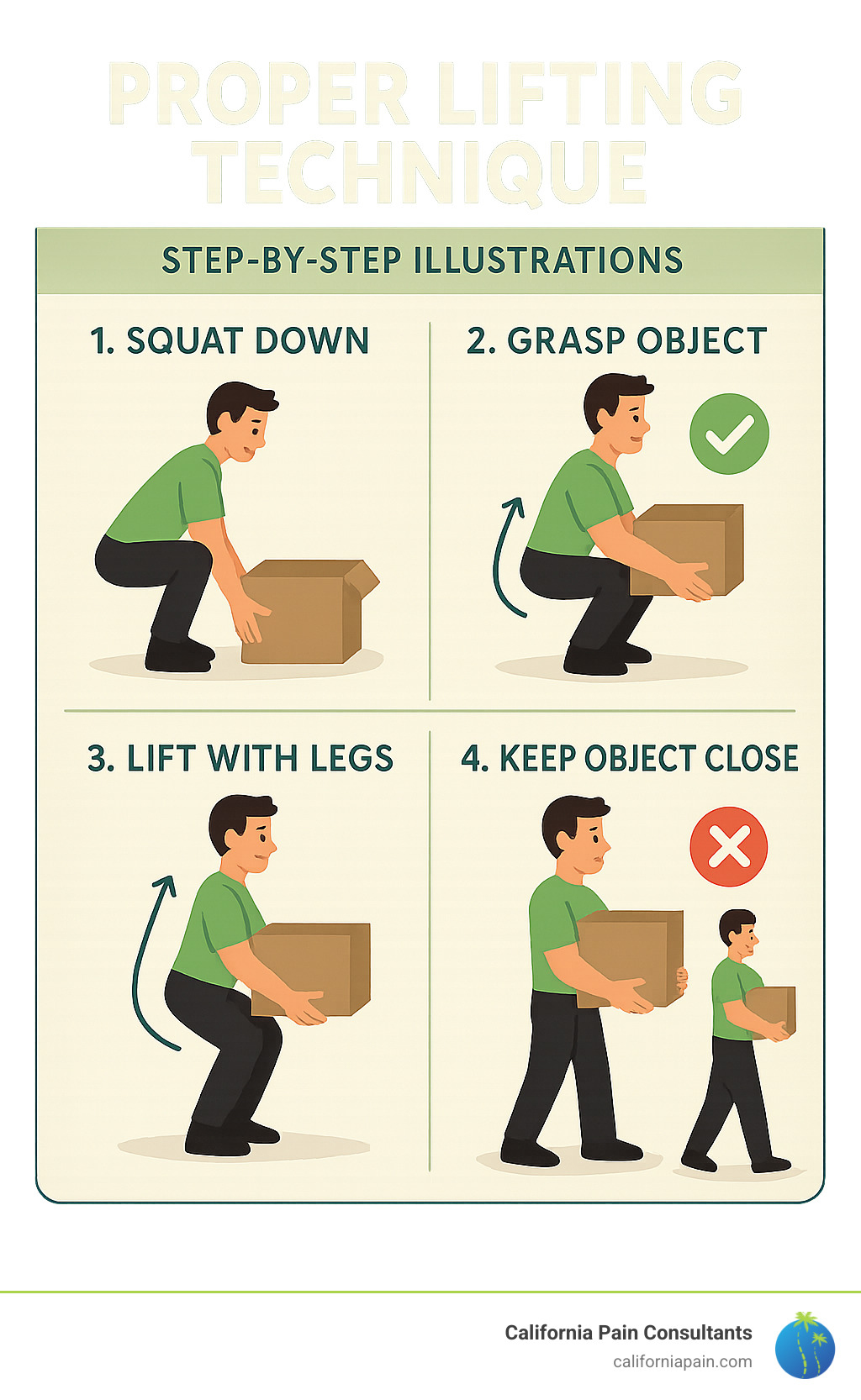 PROPER LIFTING TECHNIQUE

STEP-BY-STEP ILLUSTRATIONS

1. SQUAT DOWN

2. GRASP OBJECT

3. LIFT WITH LEGS

4. KEEP OBJECT CLOSE

California Pain Consultants
californiapain.com