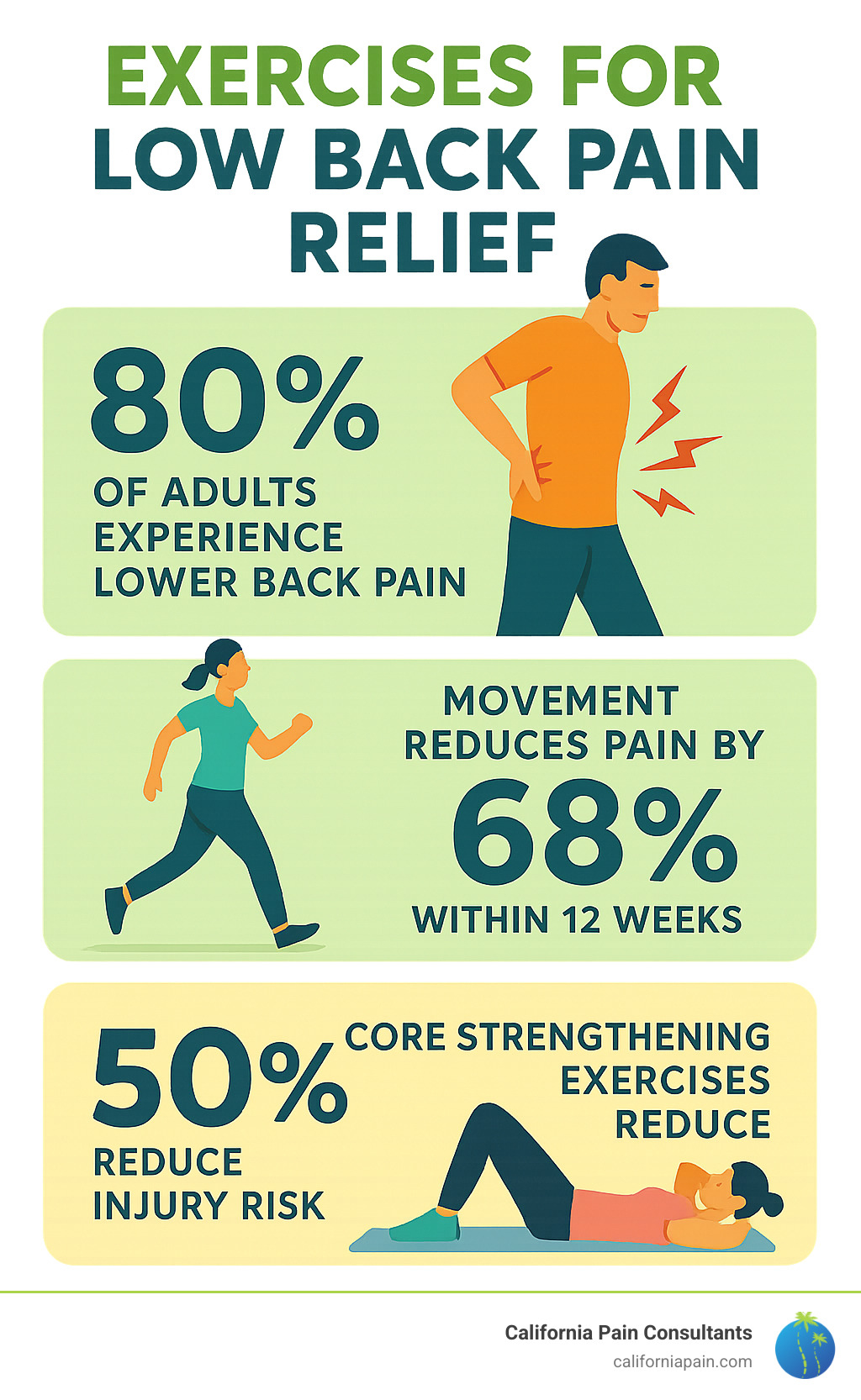 EXERCISES FOR LOW BACK PAIN RELIEF

80%
OF ADULTS EXPERIENCE LOWER BACK PAIN

MOVEMENT REDUCES PAIN BY
68%
WITHIN 12 WEEKS

50%
REDUCE INJURY RISK

CORE STRENGTHENING EXERCISES REDUCE

California Pain Consultants
californiapain.com