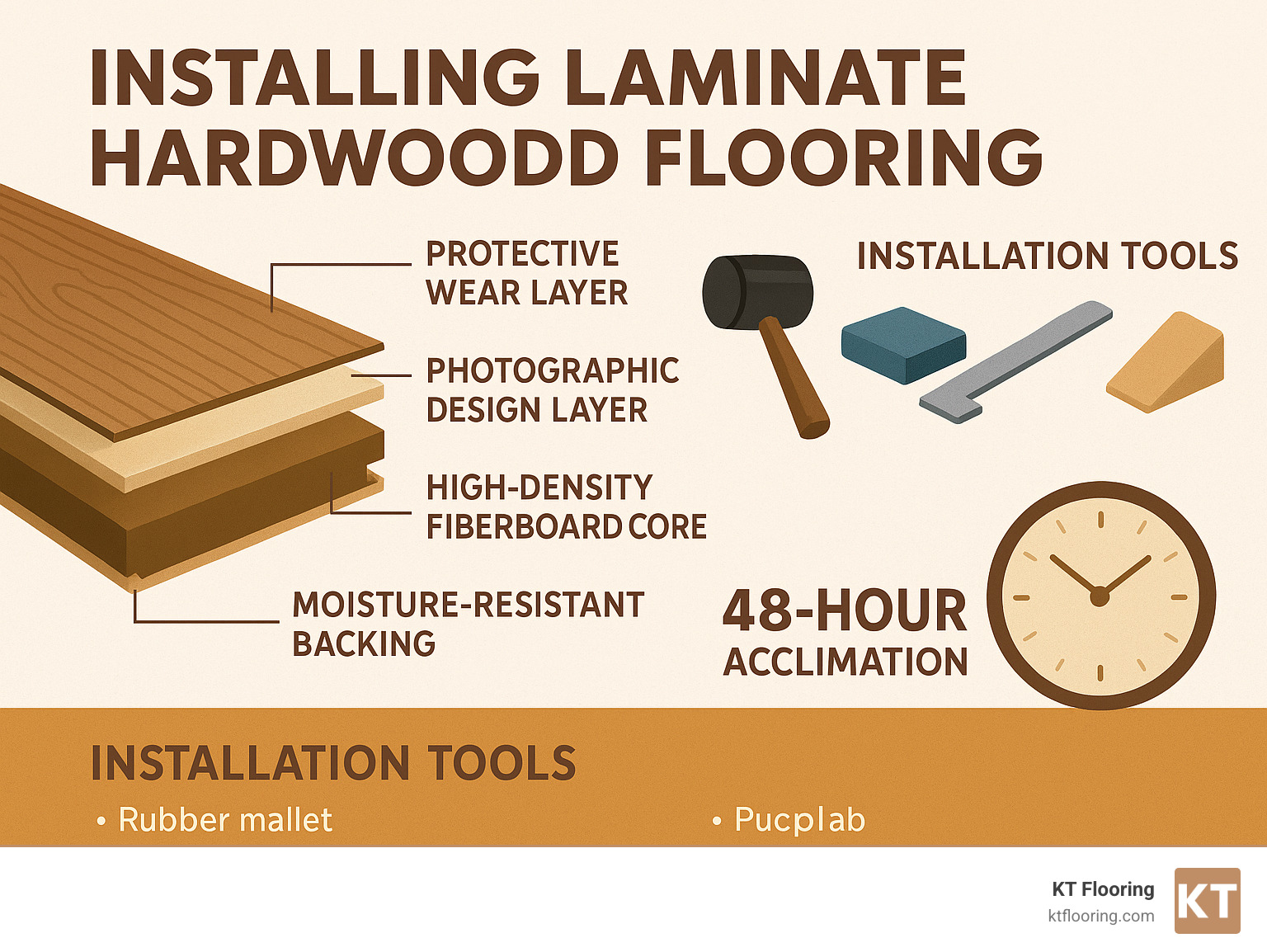 INSTALLING LAMINATE HARDWOOD FLOORING

PROTECTIVE WEAR LAYER

PHOTOGRAPHIC DESIGN LAYER

HIGH-DENSITY FIBERBOARD CORE

MOISTURE-RESISTANT BACKING

INSTALLATION TOOLS

48-HOUR ACCLIMATION

INSTALLATION TOOLS

• Rubber mallet

• Pucplab

KT Flooring
ktflooring.com

KT