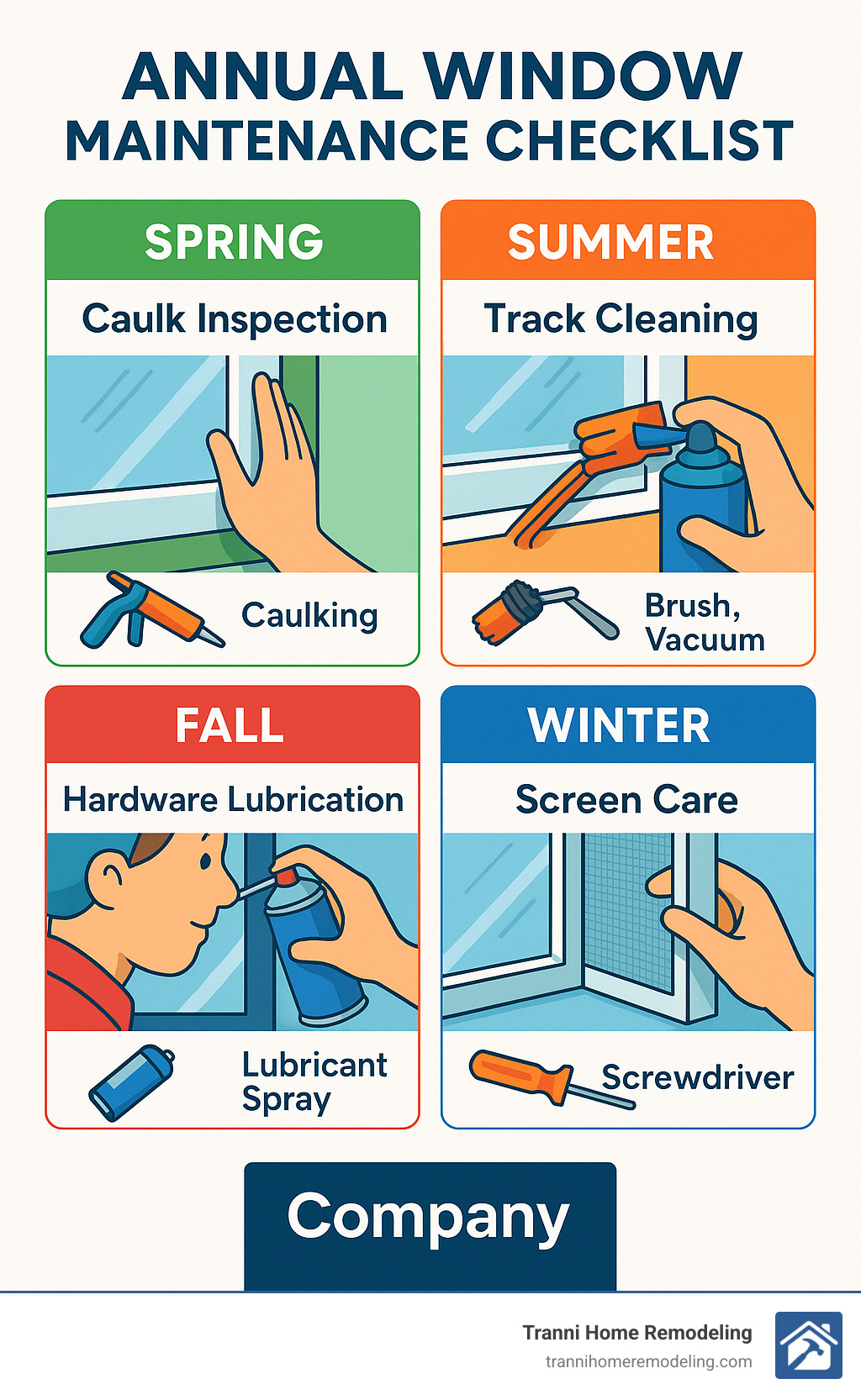 ANNUAL WINDOW MAINTENANCE CHECKLIST

SPRING

Caulk Inspection

Caulking

SUMMER

Track Cleaning

Brush, Vacuum

FALL

Hardware Lubrication

Lubricant Spray

WINTER

Screen Care

Screwdriver

Company

Tranni Home Remodeling
trannihomeremodeling.com