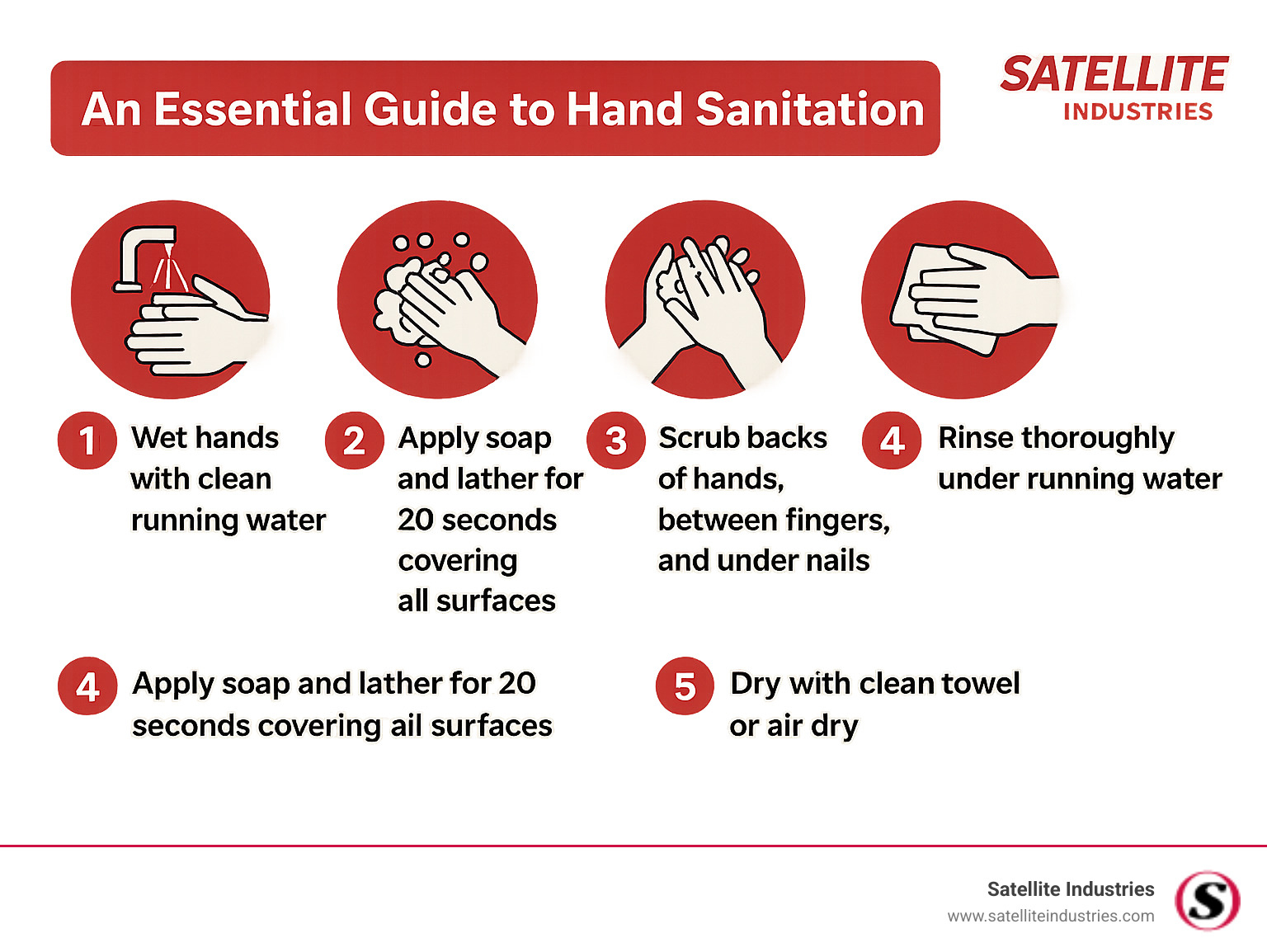 An Essential Guide to Hand Sanitation

SATELLITE
INDUSTRIES

1 Wet hands with clean running water

2 Apply soap and lather for 20 seconds covering all surfaces

3 Scrub backs of hands, between fingers, and under nails

4 Rinse thoroughly under running water

4 Apply soap and lather for 20 seconds covering ail surfaces

5 Dry with clean towel or air dry

Satellite Industries
www.satelliteindustries.com

S