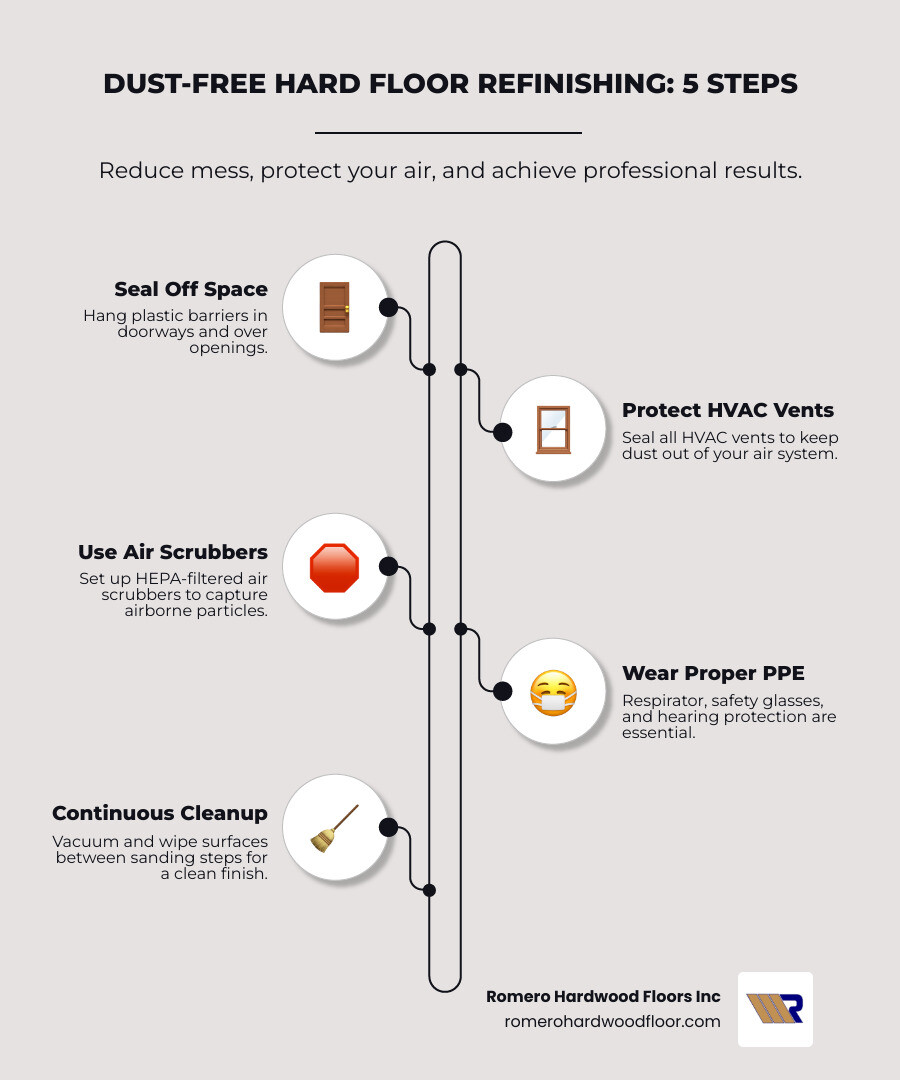 DUST-FREE HARD FLOOR REFINISHING: 5 STEPS

Reduce mess, protect your air, and achieve professional results.

Seal Off Space
Hang plastic barriers in doorways and over openings.

Protect HVAC Vents
Seal all HVAC vents to keep dust out of your air system.

Use Air Scrubbers
Set up HEPA-filtered air scrubbers to capture airborne particles.

Wear Proper PPE
Respirator, safety glasses, and hearing protection are essential.

Continuous Cleanup
Vacuum and wipe surfaces between sanding steps for a clean finish.

Romero Hardwood Floors Inc
romerohardwoodfloor.com

R