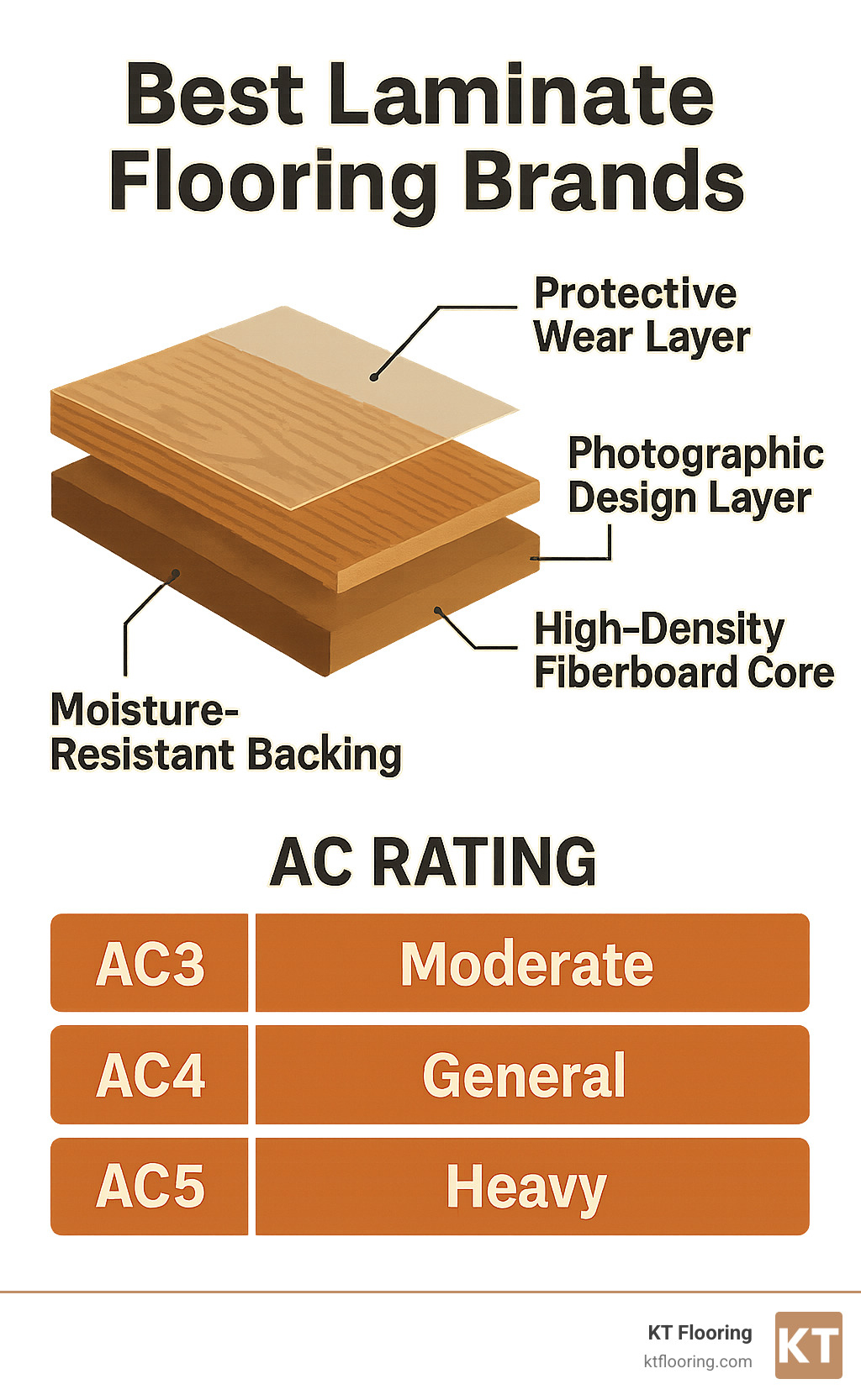 Best Laminate Flooring Brands

Protective Wear Layer

Photographic Design Layer

High-Density Fiberboard Core

Moisture-Resistant Backing

AC RATING

| AC3 | Moderate |
|---|---|
| AC4 | General |
| AC5 | Heavy |

KT Flooring
ktflooring.com
KT