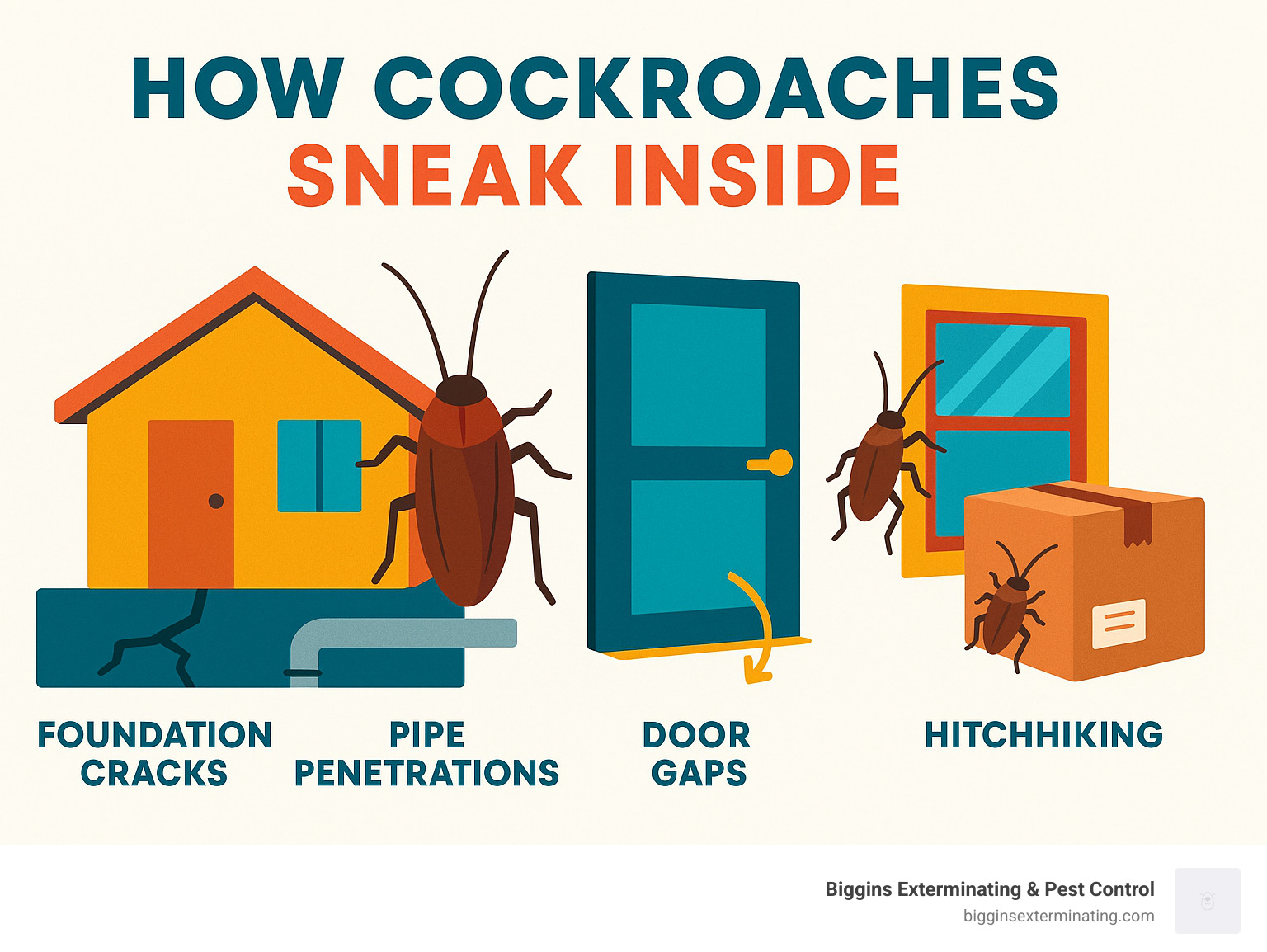 HOW COCKROACHES
SNEAK INSIDE

FOUNDATION CRACKS

PIPE PENETRATIONS

DOOR GAPS

HITCHHIKING

Biggins Exterminating & Pest Control
bigginsexterminating.com