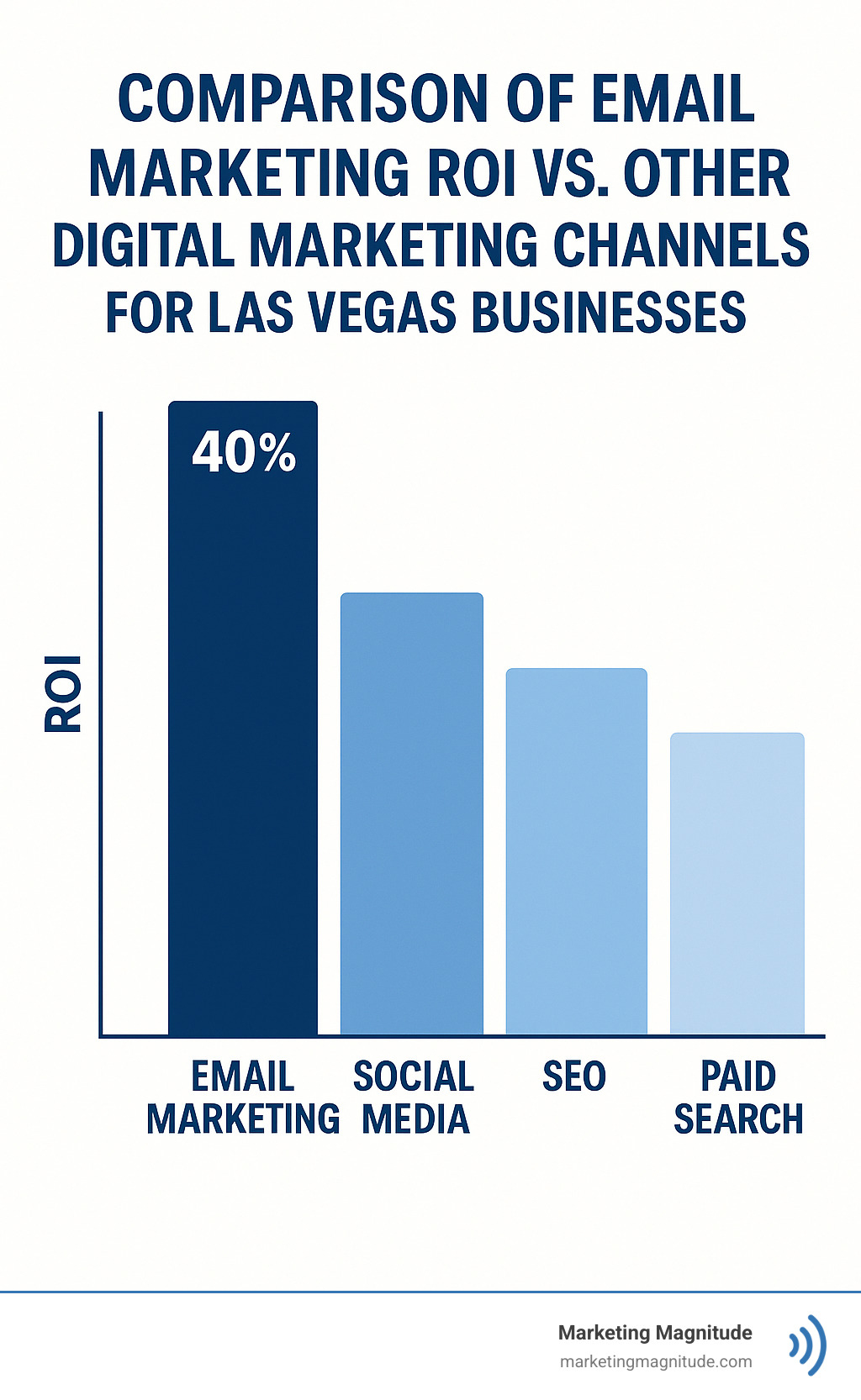 COMPARISON OF EMAIL MARKETING ROI VS. OTHER DIGITAL MARKETING CHANNELS FOR LAS VEGAS BUSINESSES

ROI

40%

EMAIL MARKETING

SOCIAL MEDIA

SEO

PAID SEARCH

Marketing Magnitude
marketingmagnitude.com