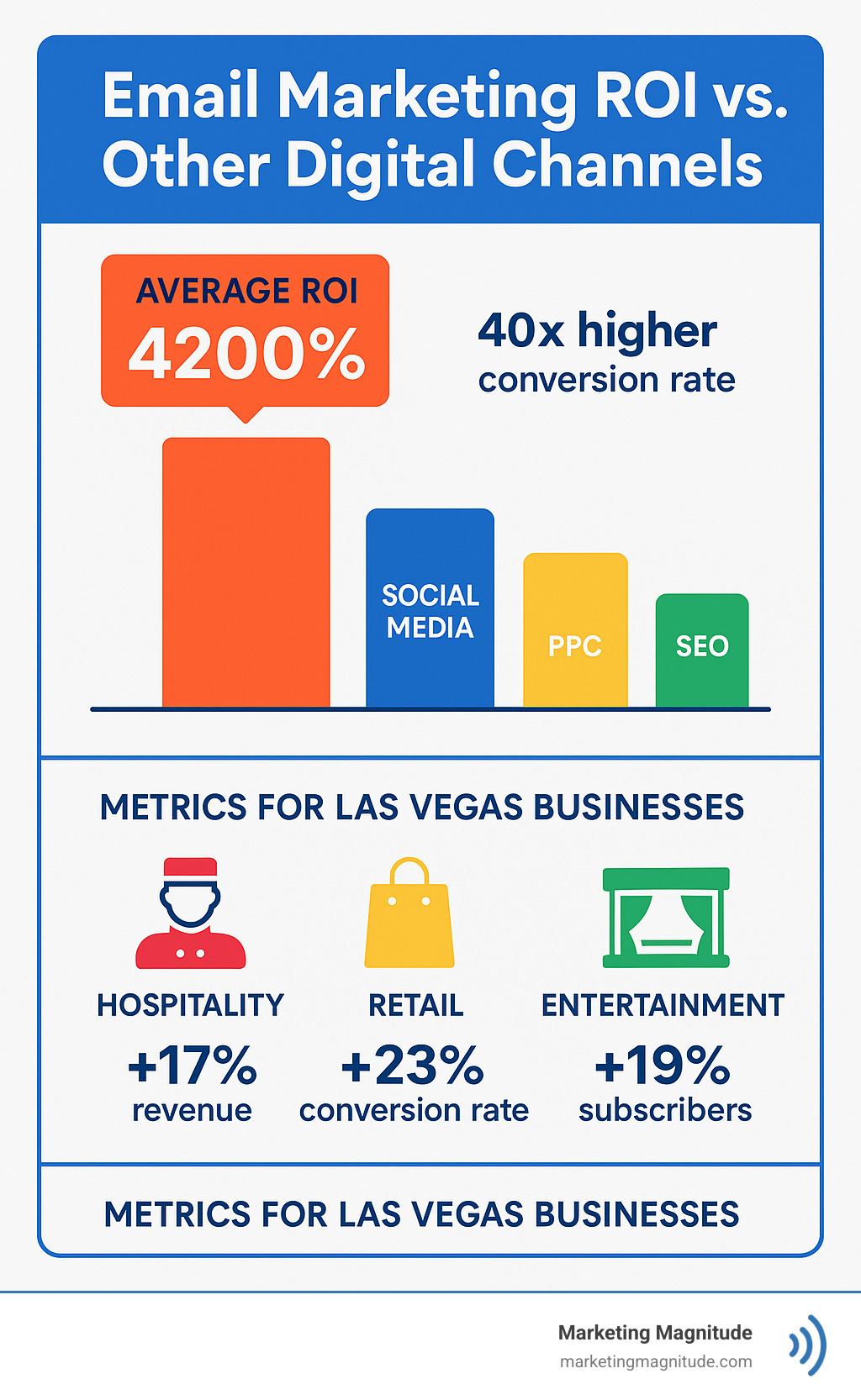 Email Marketing ROI vs. Other Digital Channels

AVERAGE ROI
4200%

40x higher
conversion rate

SOCIAL MEDIA

PPC

SEO

METRICS FOR LAS VEGAS BUSINESSES

HOSPITALITY
+17%
revenue

RETAIL
+23%
conversion rate

ENTERTAINMENT
+19%
subscribers

METRICS FOR LAS VEGAS BUSINESSES

Marketing Magnitude
marketingmagnitude.com