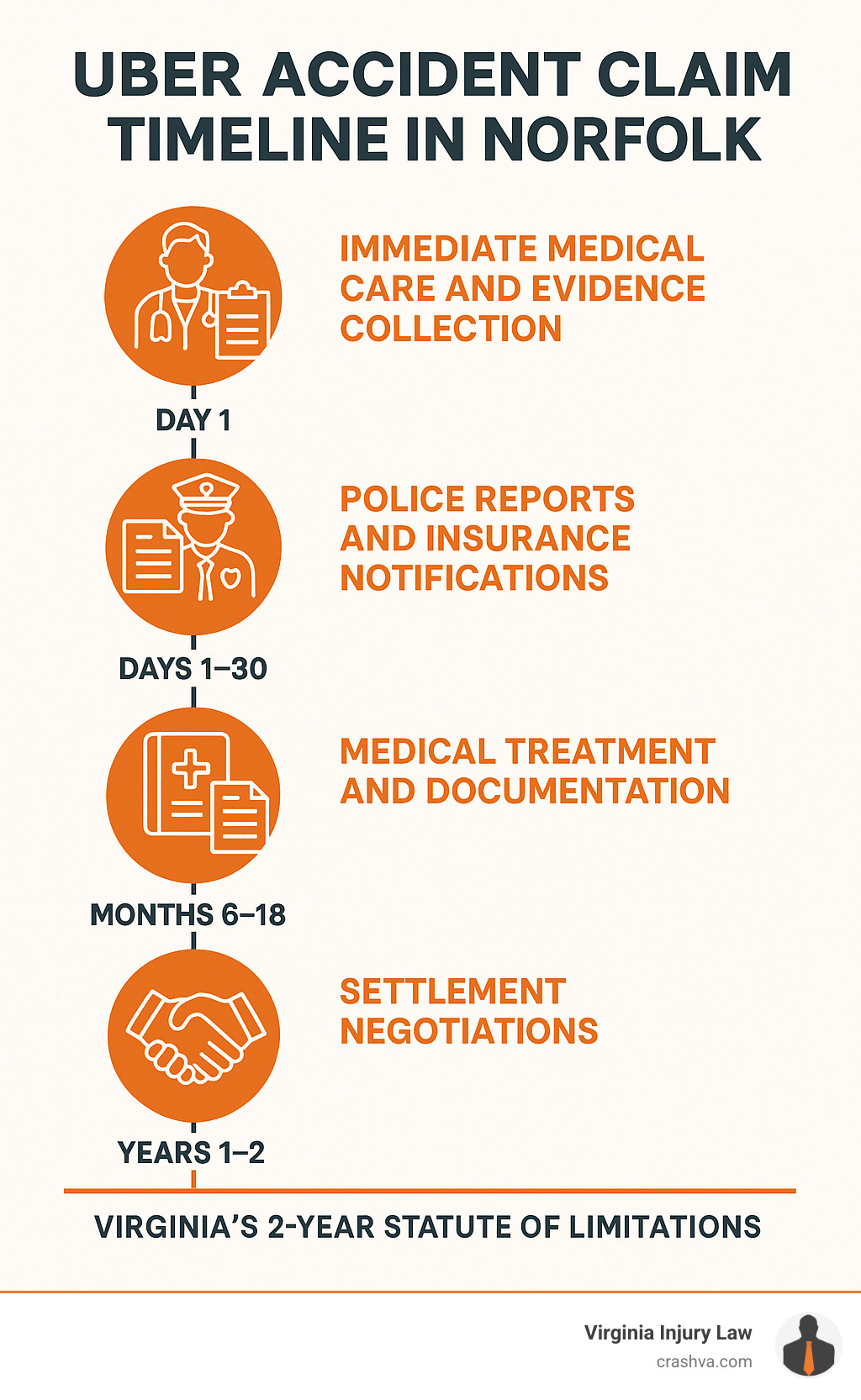 UBER ACCIDENT CLAIM TIMELINE IN NORFOLK

IMMEDIATE MEDICAL CARE AND EVIDENCE COLLECTION

DAY 1

POLICE REPORTS AND INSURANCE NOTIFICATIONS

DAYS 1–30

MEDICAL TREATMENT AND DOCUMENTATION

MONTHS 6–18

SETTLEMENT NEGOTIATIONS

YEARS 1–2

VIRGINIA'S 2-YEAR STATUTE OF LIMITATIONS

Virginia Injury Law
crashva.com