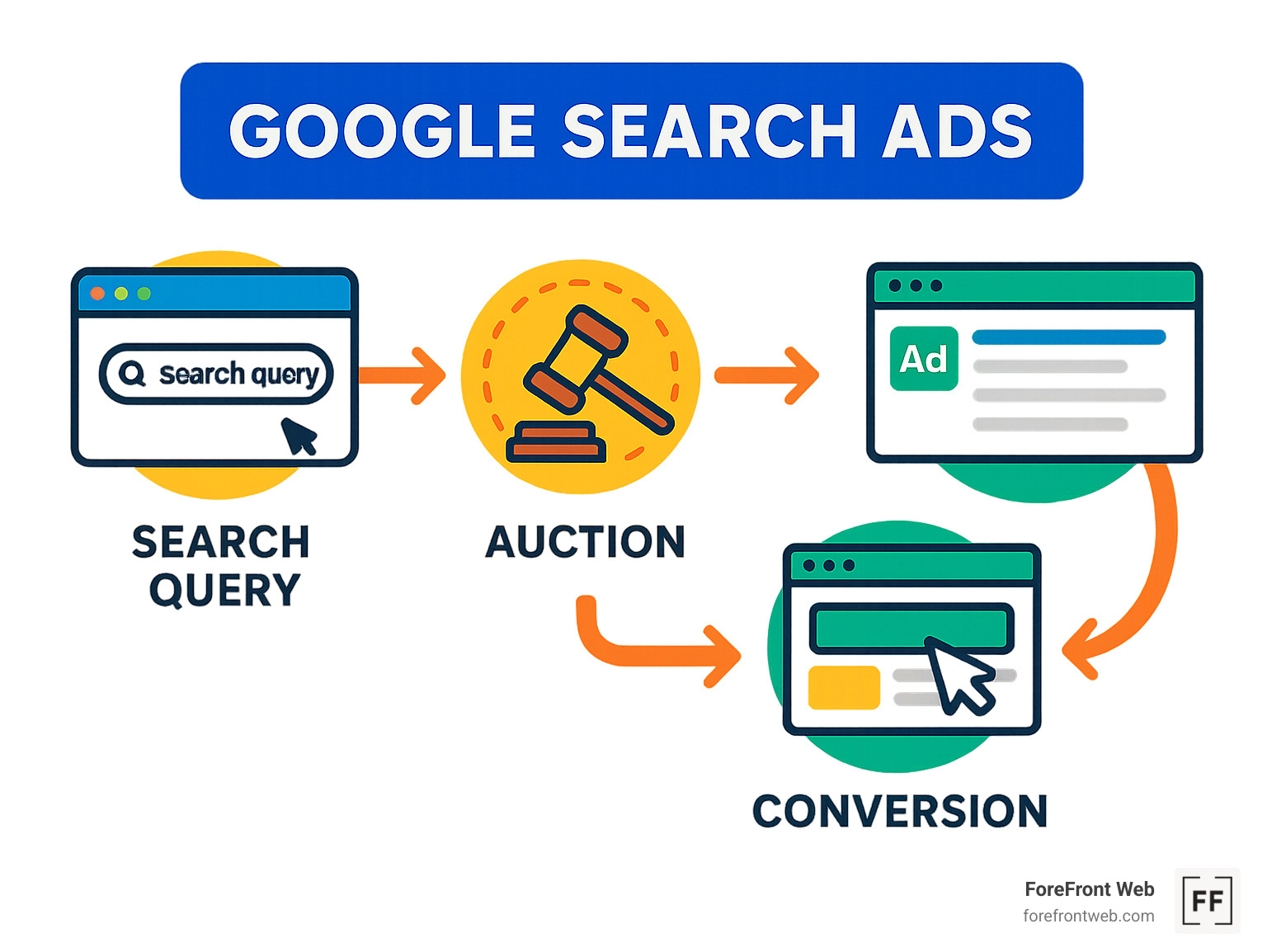 GOOGLE SEARCH ADS

Search query

SEARCH QUERY

AUCTION

Ad

CONVERSION

ForeFront Web
forefrontweb.com

FF