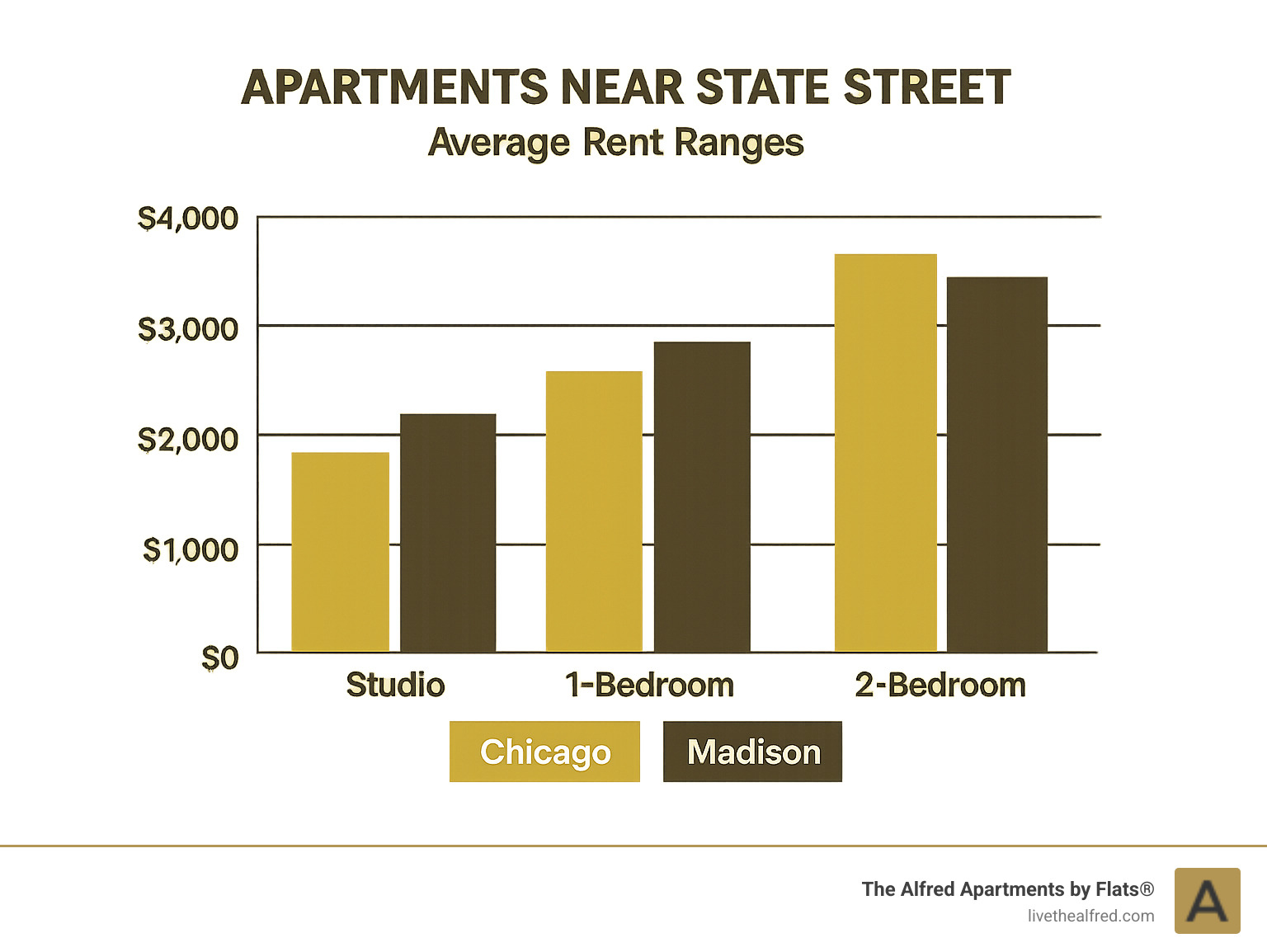 APARTMENTS NEAR STATE STREET
Average Rent Ranges

$4,000
$3,000
$2,000
$1,000
$0

Studio
1-Bedroom
2-Bedroom

Chicago
Madison

The Alfred Apartments by Flats®
livethealfred.com
A