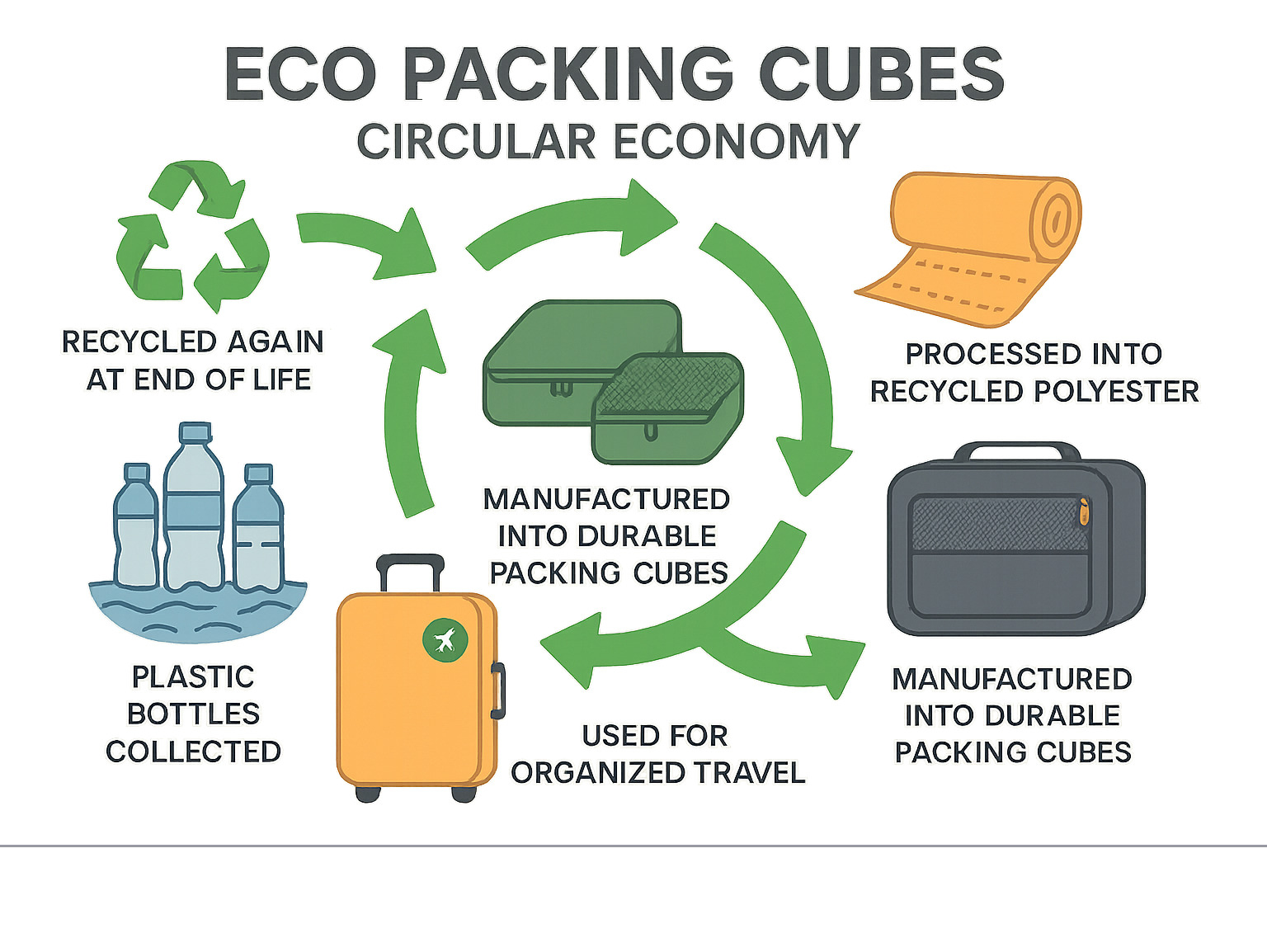 ECO PACKING CUBES
CIRCULAR ECONOMY

RECYCLED AGAIN AT END OF LIFE

PROCESSED INTO RECYCLED POLYESTER

MANUFACTURED INTO DURABLE PACKING CUBES

PLASTIC BOTTLES COLLECTED

USED FOR ORGANIZED TRAVEL

MANUFACTURED INTO DURABLE PACKING CUBES