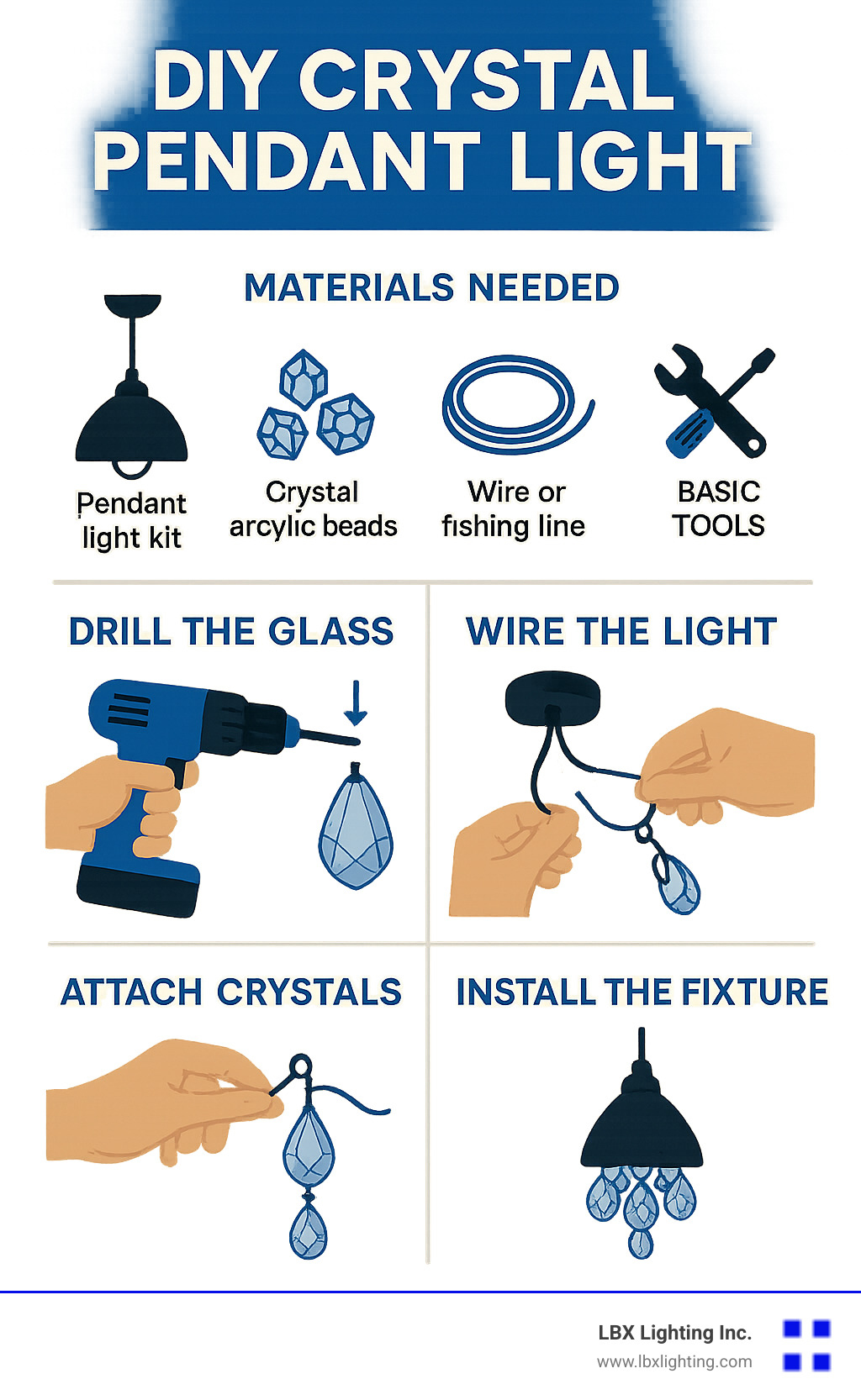 DIY CRYSTAL PENDANT LIGHT

MATERIALS NEEDED

Pendant light kit

Crystal arcylic beads

Wire or fishing line

BASIC TOOLS

DRILL THE GLASS

WIRE THE LIGHT

ATTACH CRYSTALS

INSTALL THE FIXTURE

LBX Lighting Inc.
www.lbxlighting.com