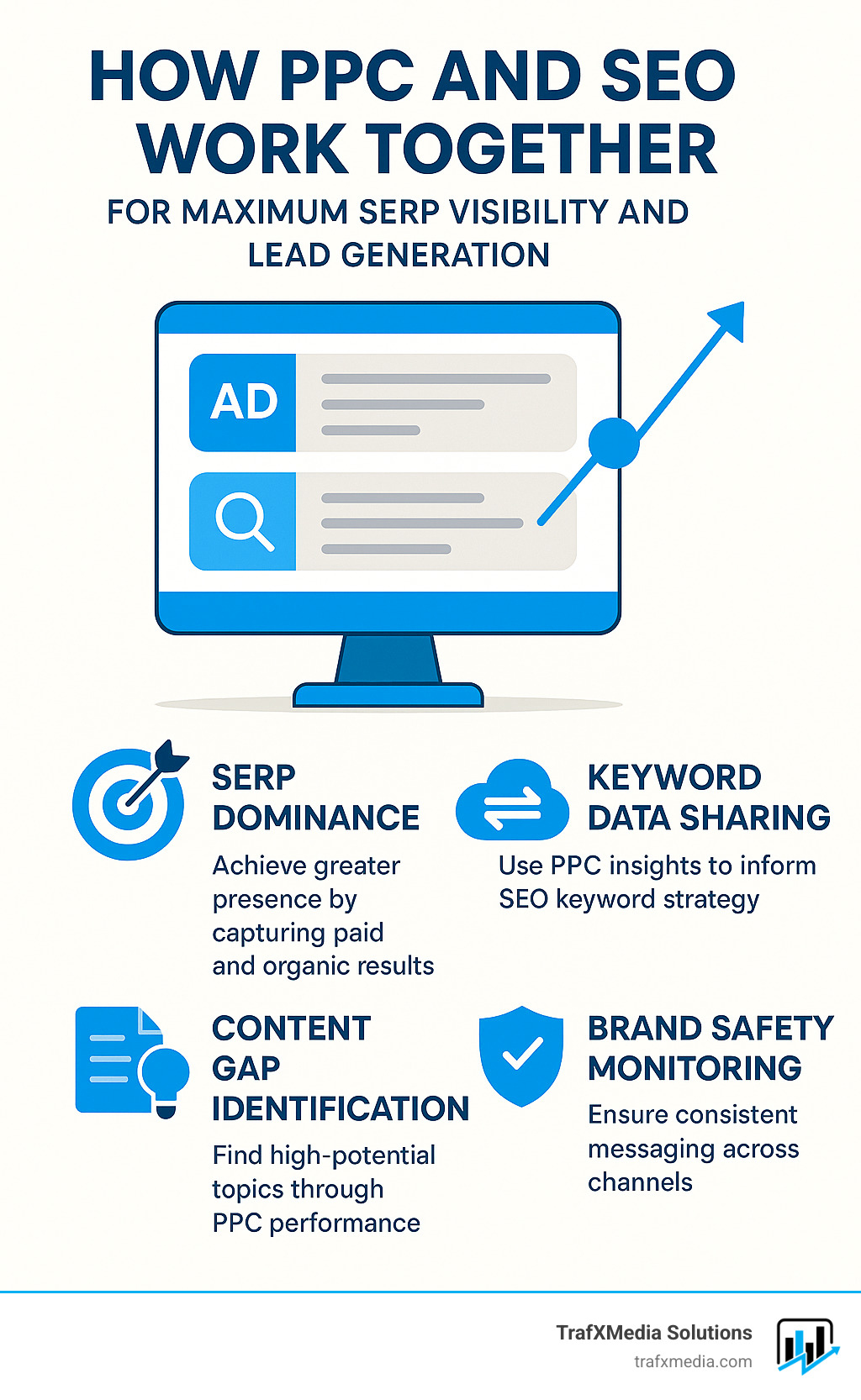 HOW PPC AND SEO WORK TOGETHER

FOR MAXIMUM SERP VISIBILITY AND LEAD GENERATION

AD

SERP DOMINANCE

Achieve greater presence by capturing paid and organic results

KEYWORD DATA SHARING

Use PPC insights to inform SEO keyword strategy

CONTENT GAP IDENTIFICATION

Find high-potential topics through PPC performance

BRAND SAFETY MONITORING

Ensure consistent messaging across channels

TrafXMedia Solutions
trafxmedia.com