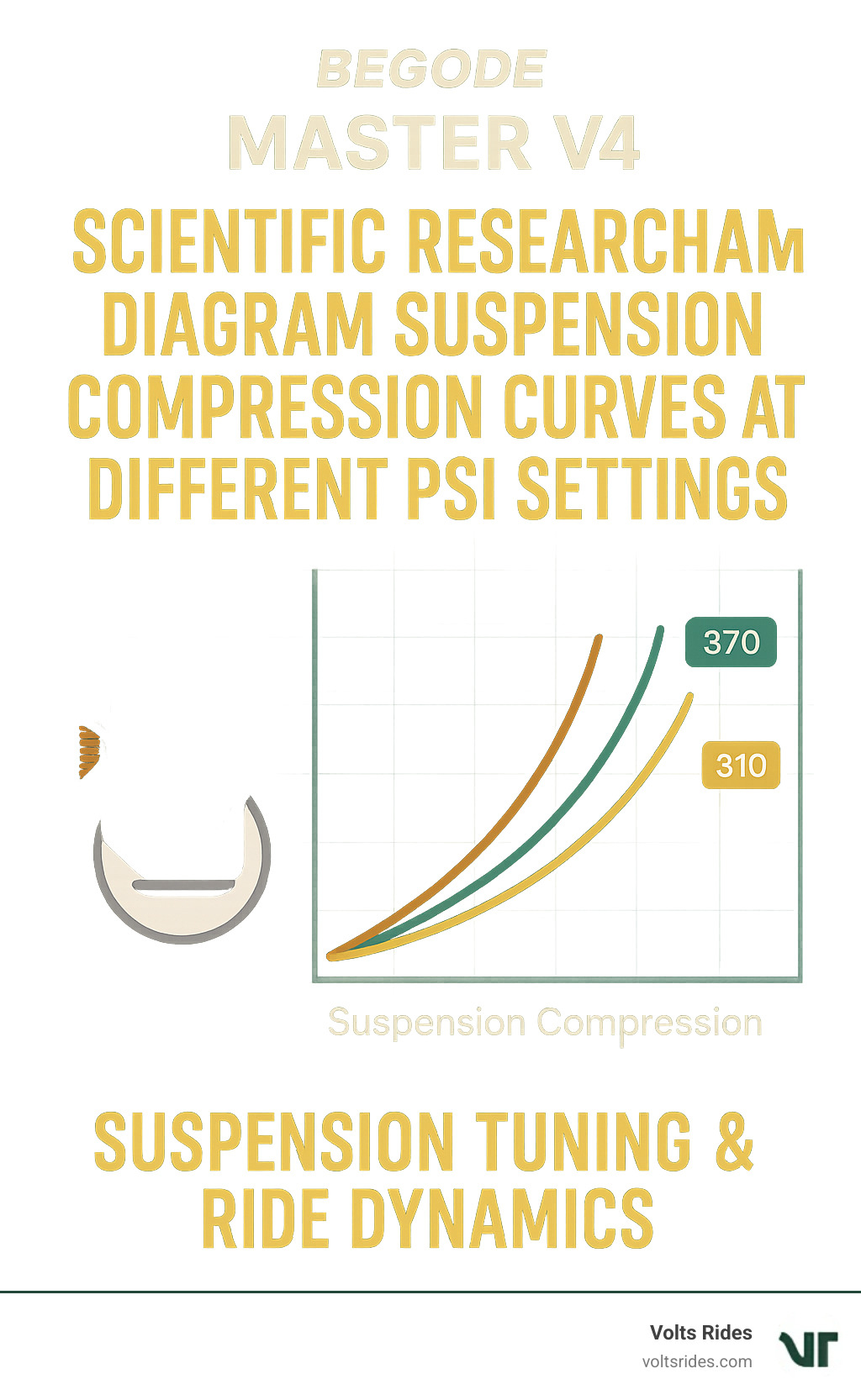 BEGODE
MASTER V4

SCIENTIFIC RESEARCHAM DIAGRAM SUSPENSION COMPRESSION CURVES AT DIFFERENT PSI SETTINGS

370

310

Suspension Compression

SUSPENSION TUNING & RIDE DYNAMICS

Volts Rides
voltsrides.com