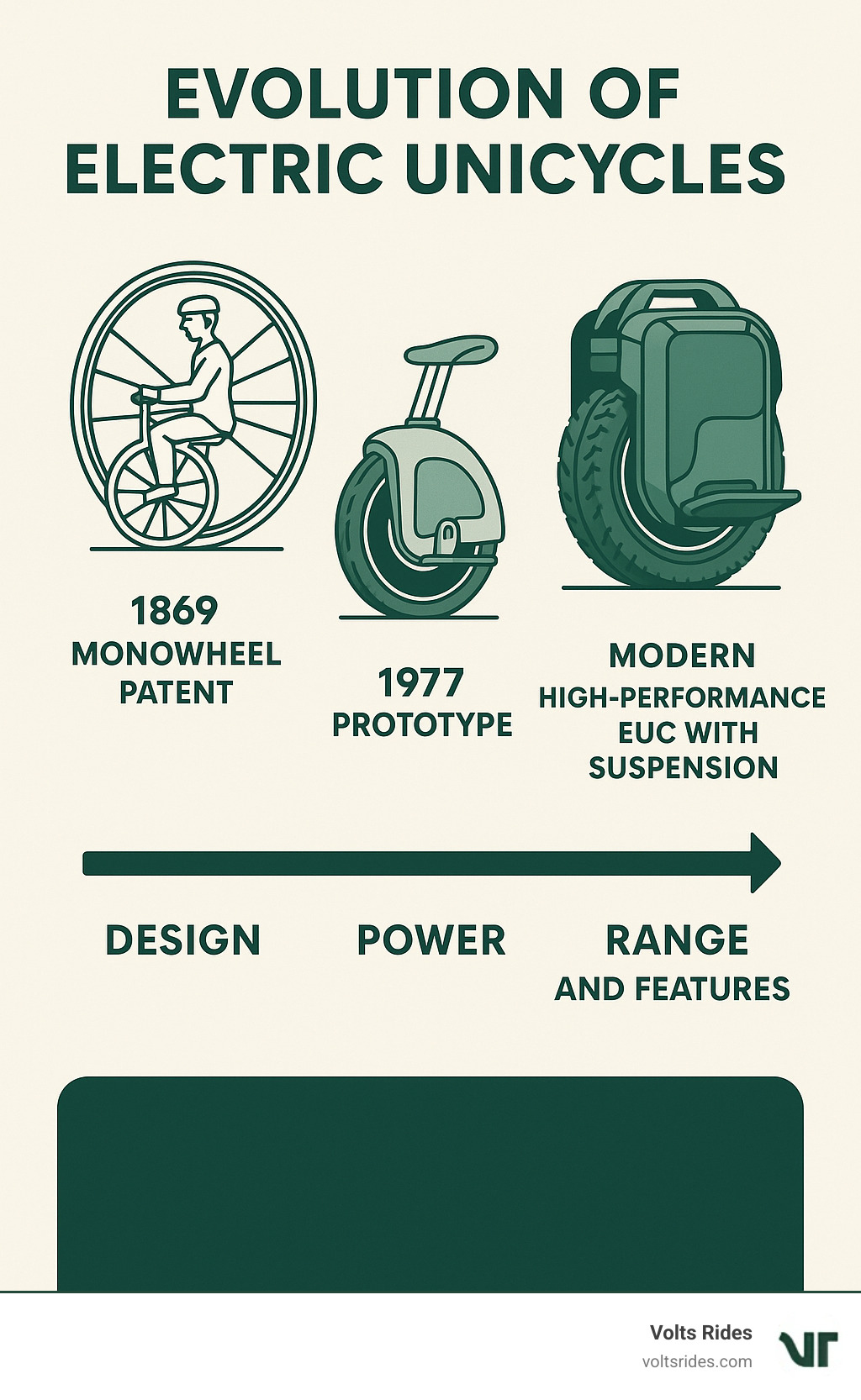 EVOLUTION OF ELECTRIC UNICYCLES

1869 MONOWHEEL PATENT

1977 PROTOTYPE

MODERN HIGH-PERFORMANCE EUC WITH SUSPENSION

DESIGN

POWER

RANGE AND FEATURES

Volts Rides
voltsrides.com