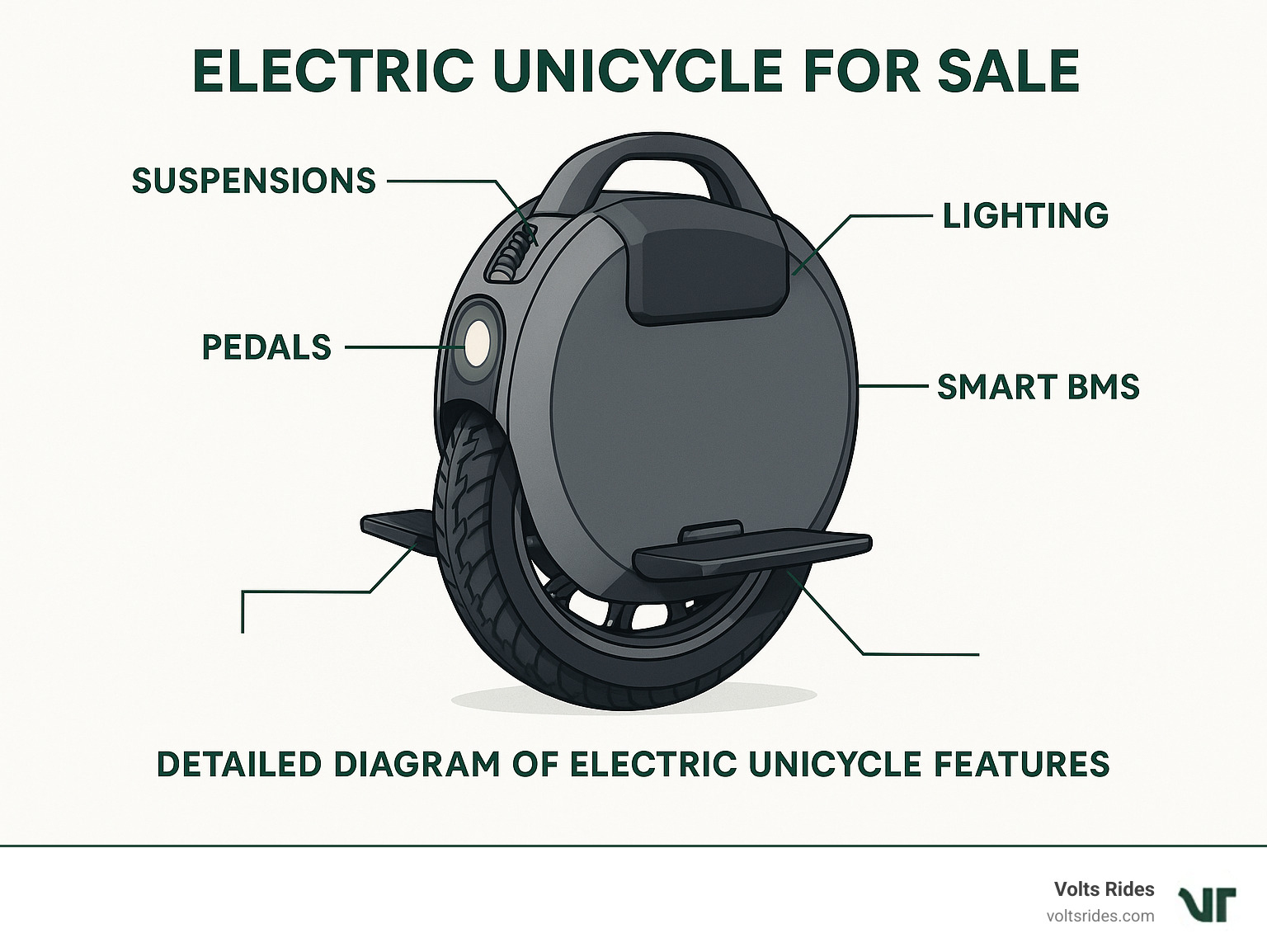 ELECTRIC UNICYCLE FOR SALE

SUSPENSIONS

LIGHTING

PEDALS

SMART BMS

DETAILED DIAGRAM OF ELECTRIC UNICYCLE FEATURES

Volts Rides
voltsrides.com