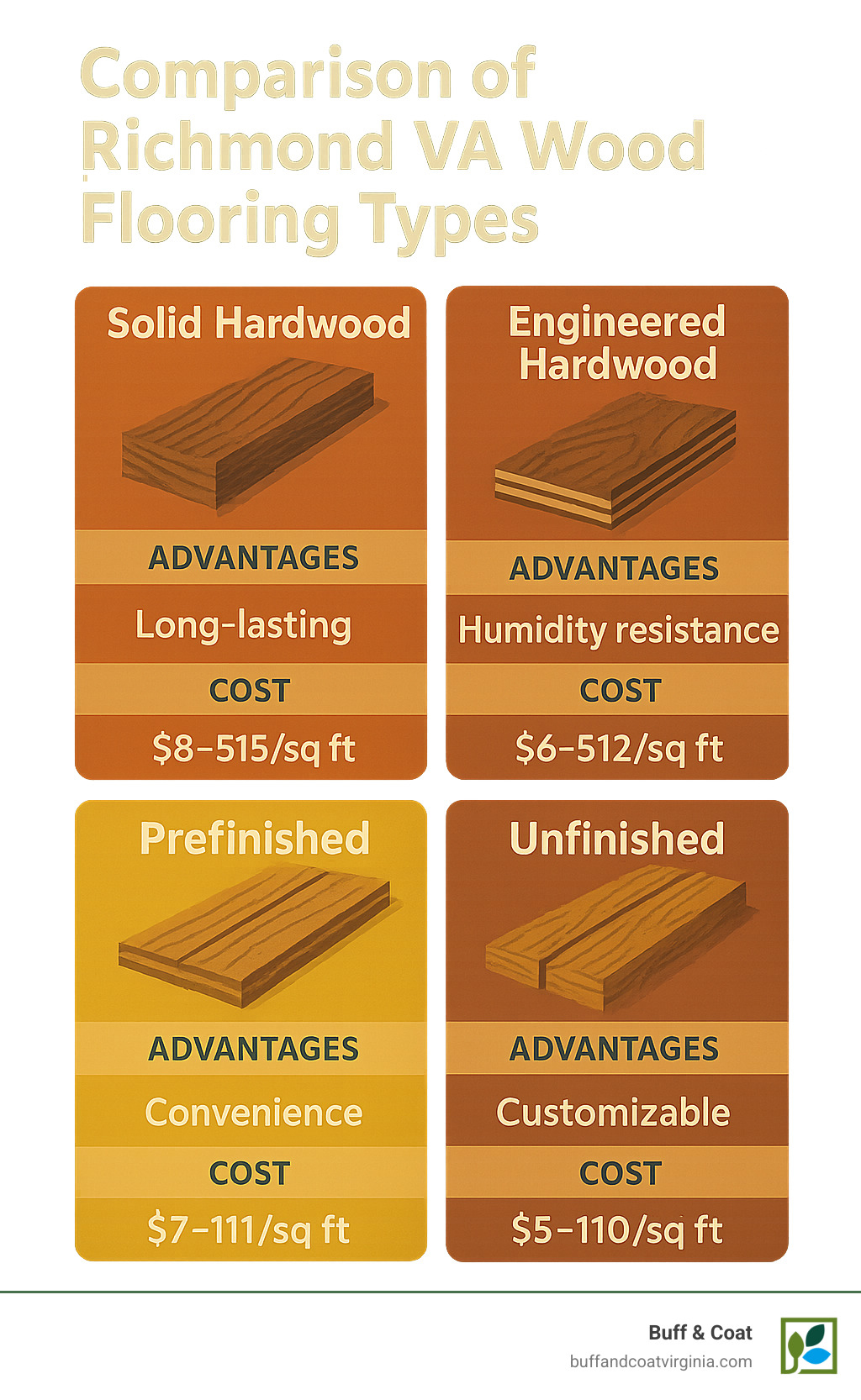 Comparison of Richmond VA Wood Flooring Types

Solid Hardwood

ADVANTAGES

Long-lasting

COST

$8–515/sq ft

Engineered Hardwood

ADVANTAGES

Humidity resistance

COST

$6–512/sq ft

Prefinished

ADVANTAGES

Convenience

COST

$7–111/sq ft

Unfinished

ADVANTAGES

Customizable

COST

$5–110/sq ft

Buff & Coat
buffandcoatvirginia.com