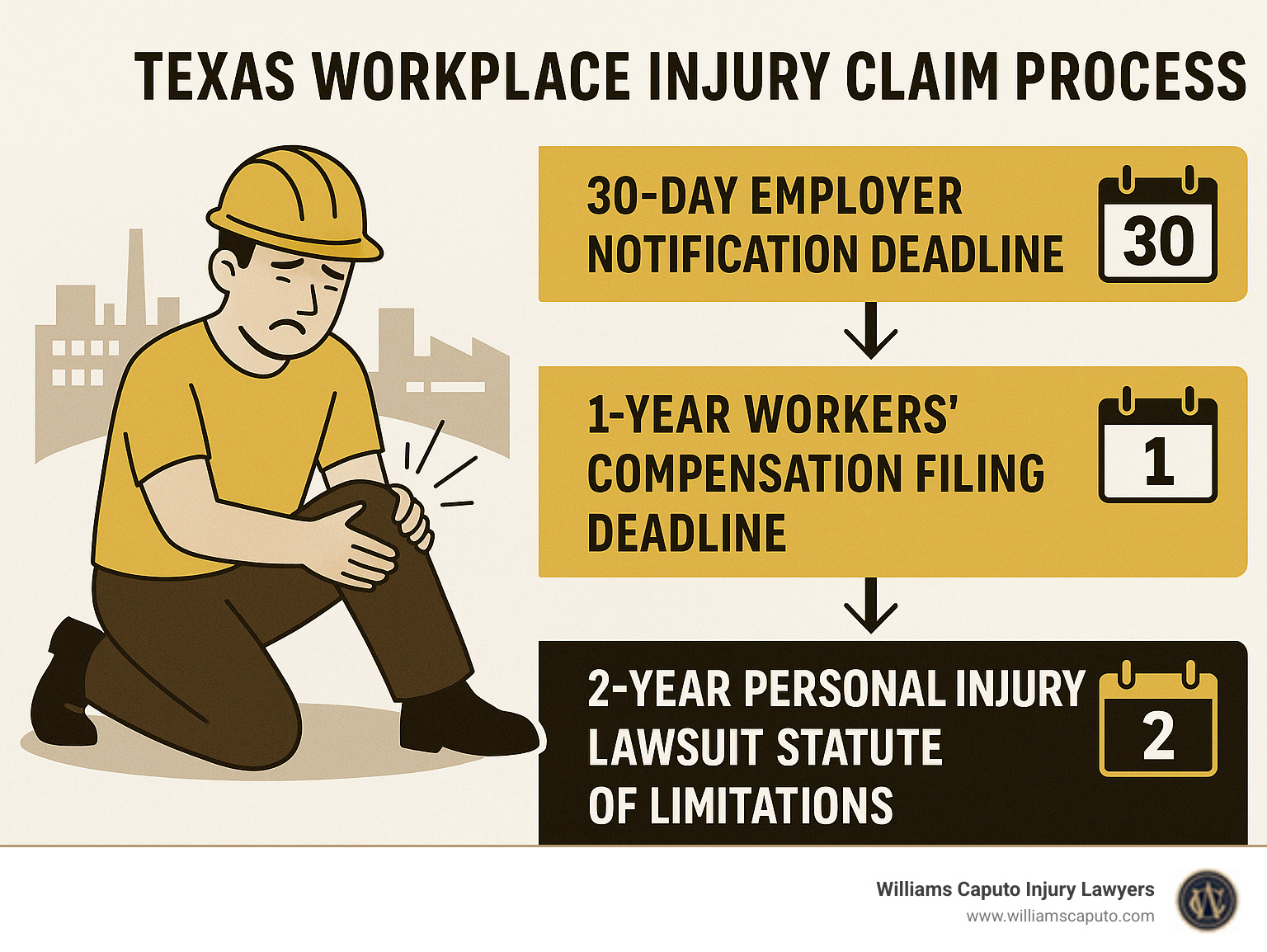 TEXAS WORKPLACE INJURY CLAIM PROCESS

30-DAY EMPLOYER NOTIFICATION DEADLINE

30

1-YEAR WORKERS' COMPENSATION FILING DEADLINE

1

2-YEAR PERSONAL INJURY LAWSUIT STATUTE OF LIMITATIONS

2

Williams Caputo Injury Lawyers
www.williamscaputo.com