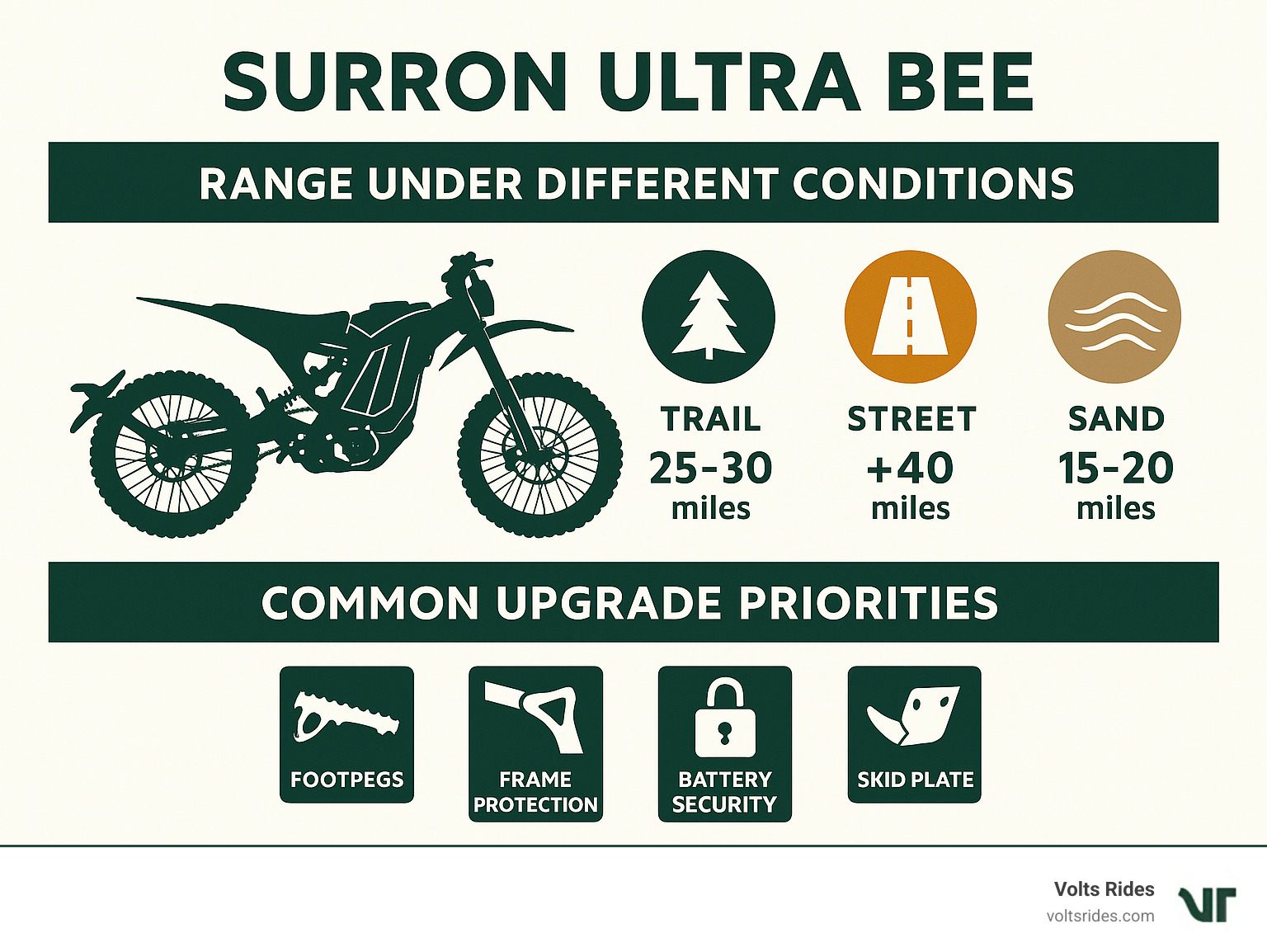 SURRON ULTRA BEE

RANGE UNDER DIFFERENT CONDITIONS

TRAIL
25-30
miles

STREET
+40
miles

SAND
15-20
miles

COMMON UPGRADE PRIORITIES

FOOTPEGS

FRAME PROTECTION

BATTERY SECURITY

SKID PLATE

Volts Rides
voltsrides.com