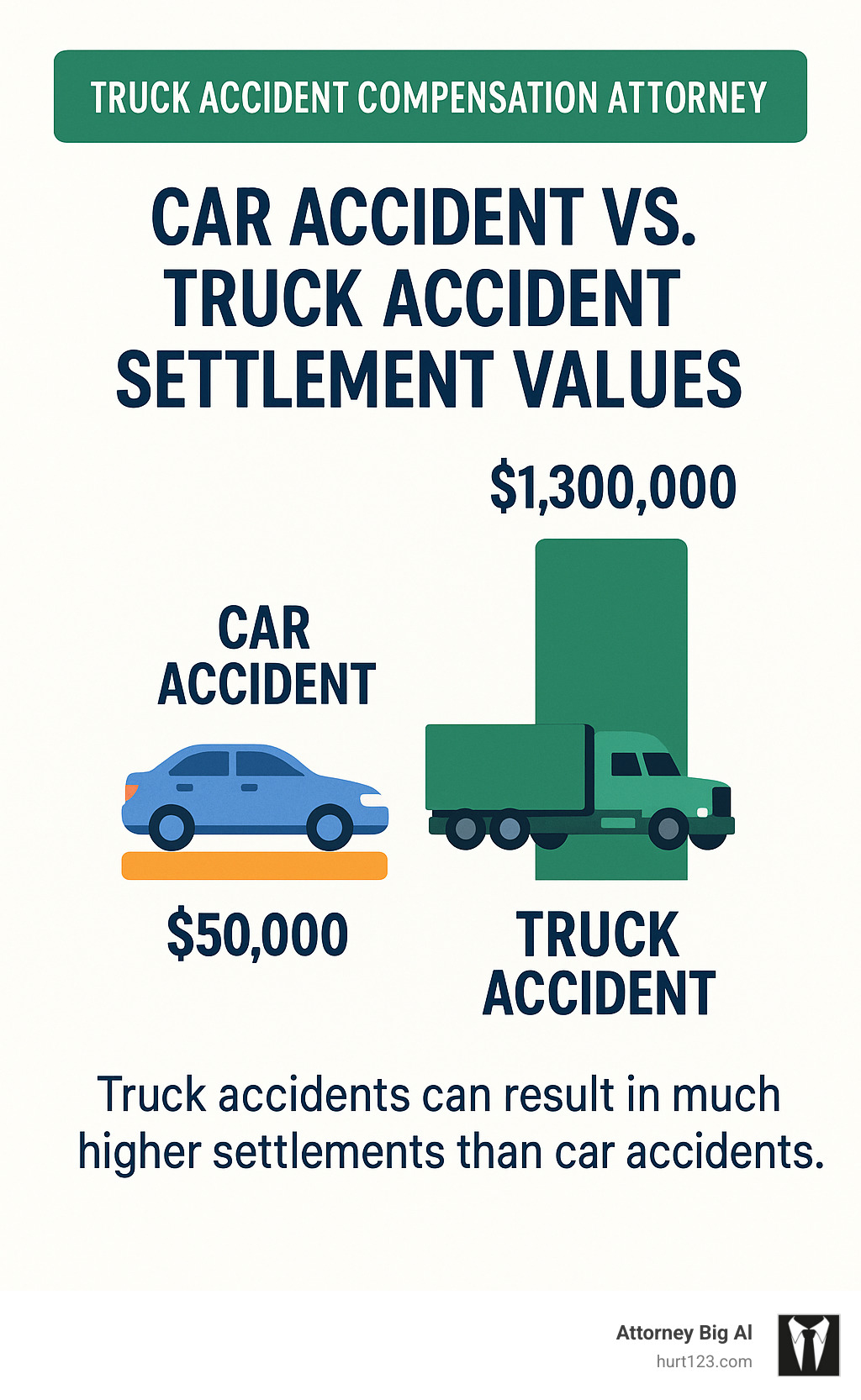 TRUCK ACCIDENT COMPENSATION ATTORNEY

CAR ACCIDENT VS. TRUCK ACCIDENT SETTLEMENT VALUES

$1,300,000

CAR ACCIDENT

$50,000

TRUCK ACCIDENT

Truck accidents can result in much higher settlements than car accidents.

Attorney Big Al
hurt123.com